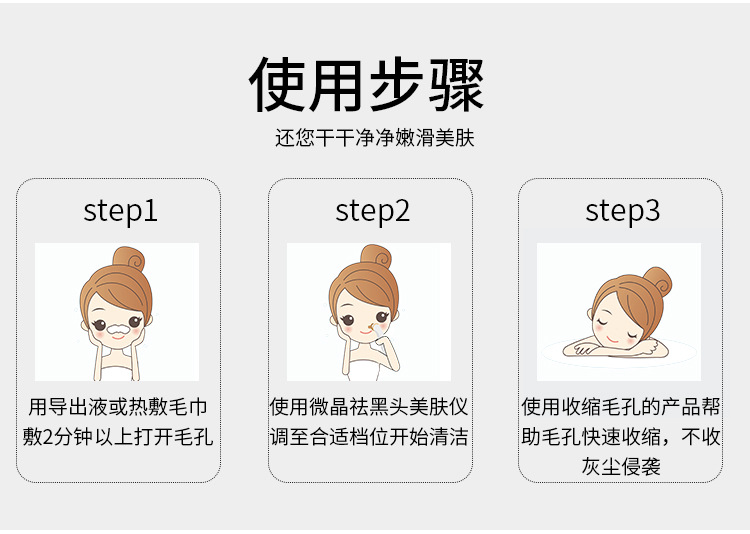 使用步骤

还您干干净净嫩滑美肤

step1

用导出液或热敷毛巾敷2分钟以上打开毛孔

step2

使用微晶祛黑头美肤仪调至合适档位开始清洁

step3

使用收缩毛孔的产品帮助毛孔快速收缩，不收灰尘侵袭