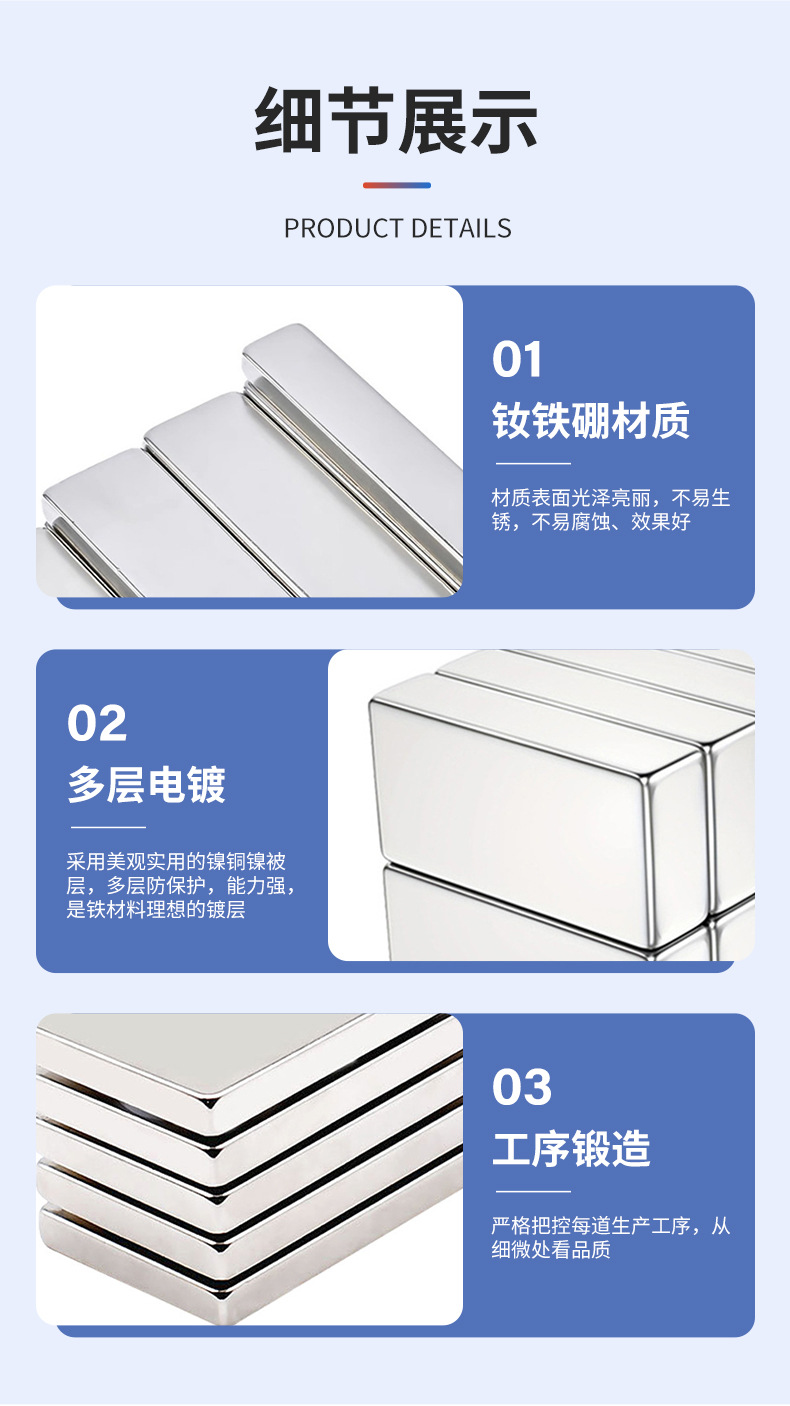 细节展示

PRODUCT DETAILS

01

钕铁硼材质

材质表面光泽亮丽，不易生锈，不易腐蚀、效果好

02

多层电镀

采用美观实用的镍铜镍被层，多层防保护，能力强，是铁材料理想的镀层

03

工序锻造

严格把控每道生产工序，从细微处看品质