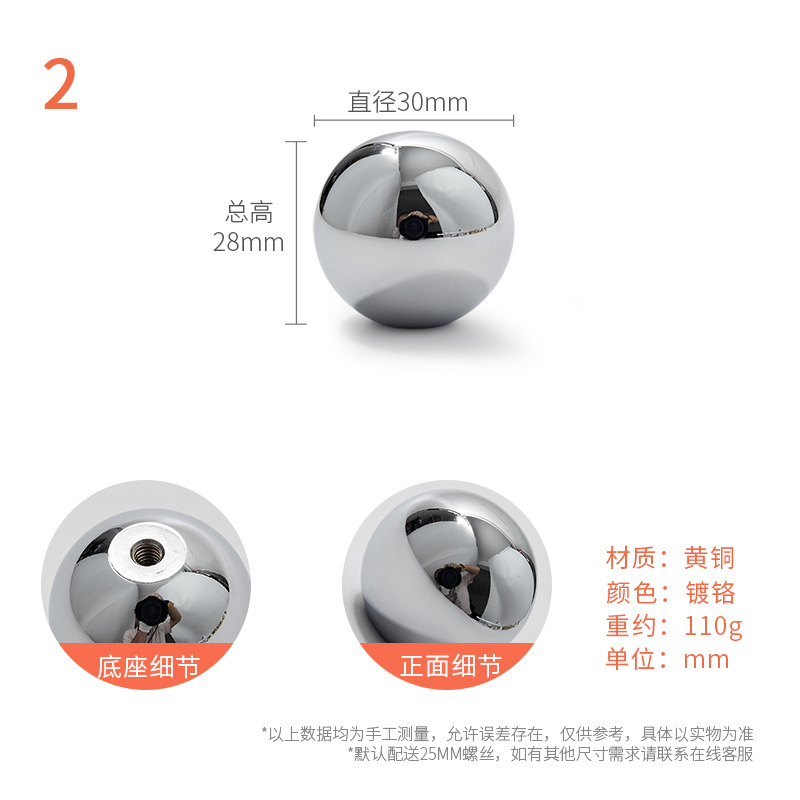 2

直径30mm

总高
28mm

底座细节

正面细节

材质：黄铜
颜色：镀铬
重约：110g
单位：mm

*以上数据均为手工测量，允许误差存在，仅供参考，具体以实物为准
*默认配送25MM螺丝，如有其他尺寸需求请联系在线客服