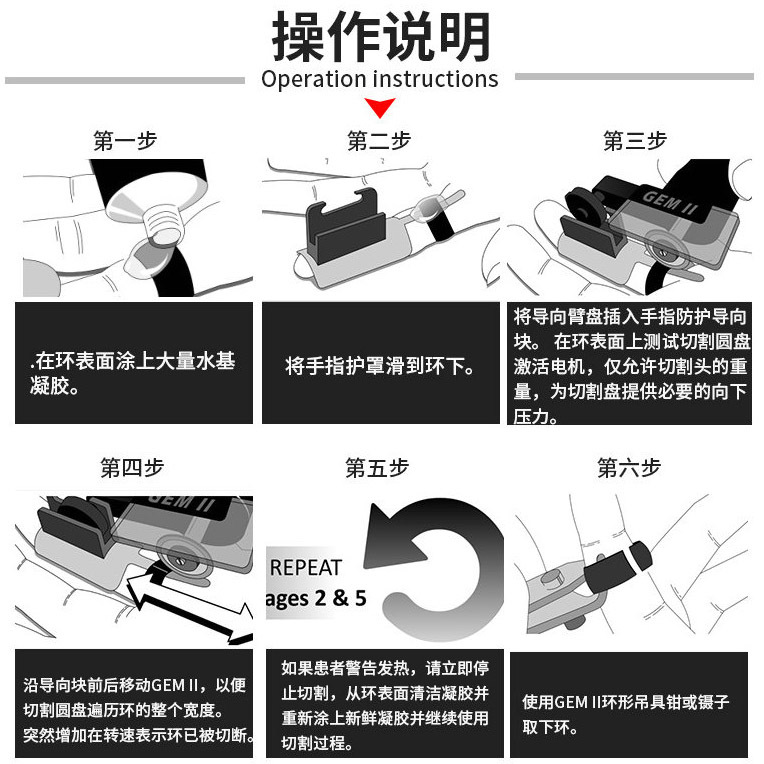 操作说明
Operation instructions

第一步

.在环表面涂上大量水基凝胶。

第二步

将手指护罩滑到环下。

第三步

GEM II

将导向臂盘插入手指防护导向块。 在环表面上测试切割圆盘激活电机，仅允许切割头的重量，为切割盘提供必要的向下压力。

第四步

GEM II

沿导向块前后移动GEM II，以便切割圆盘遍历环的整个宽度。突然增加在转速表示环已被切断。

第五步

REPEAT
ages 2 & 5

如果患者警告发热，请立即停止切割，从环表面清洁凝胶并重新涂上新鲜凝胶并继续使用切割过程。

第六步

使用GEM II环形吊具钳或镊子取下环。