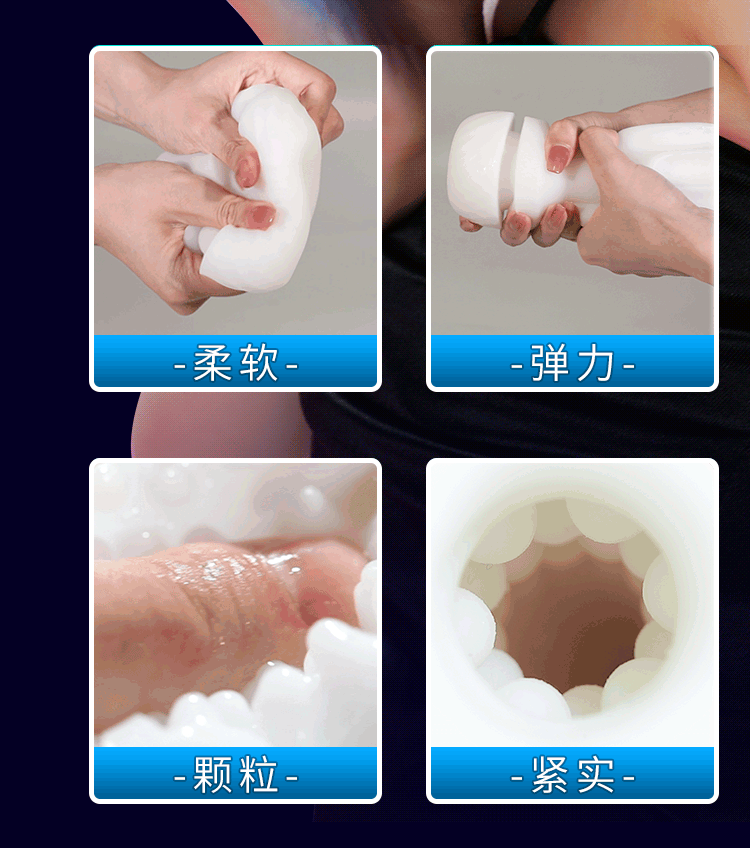 -柔软-

-弹力-

-颗粒-

-紧实-