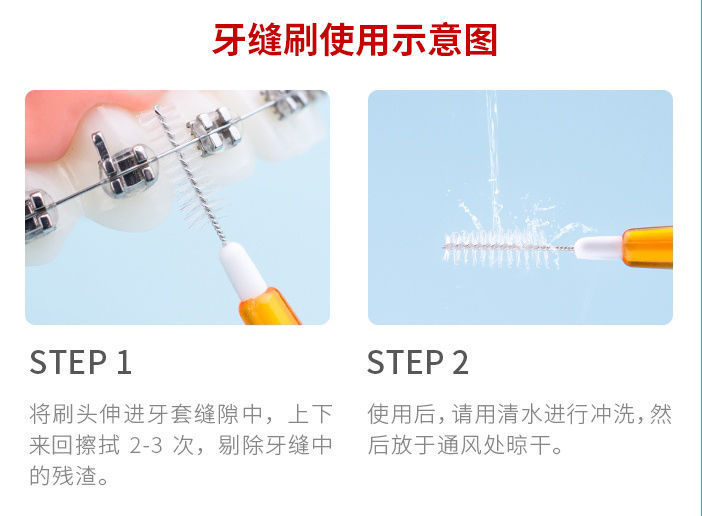 牙缝刷使用示意图

STEP 1

将刷头伸进牙套缝隙中，上下来回擦拭 2-3 次，剔除牙缝中的残渣。

STEP 2

使用后，请用清水进行冲洗，然后放于通风处晾干。