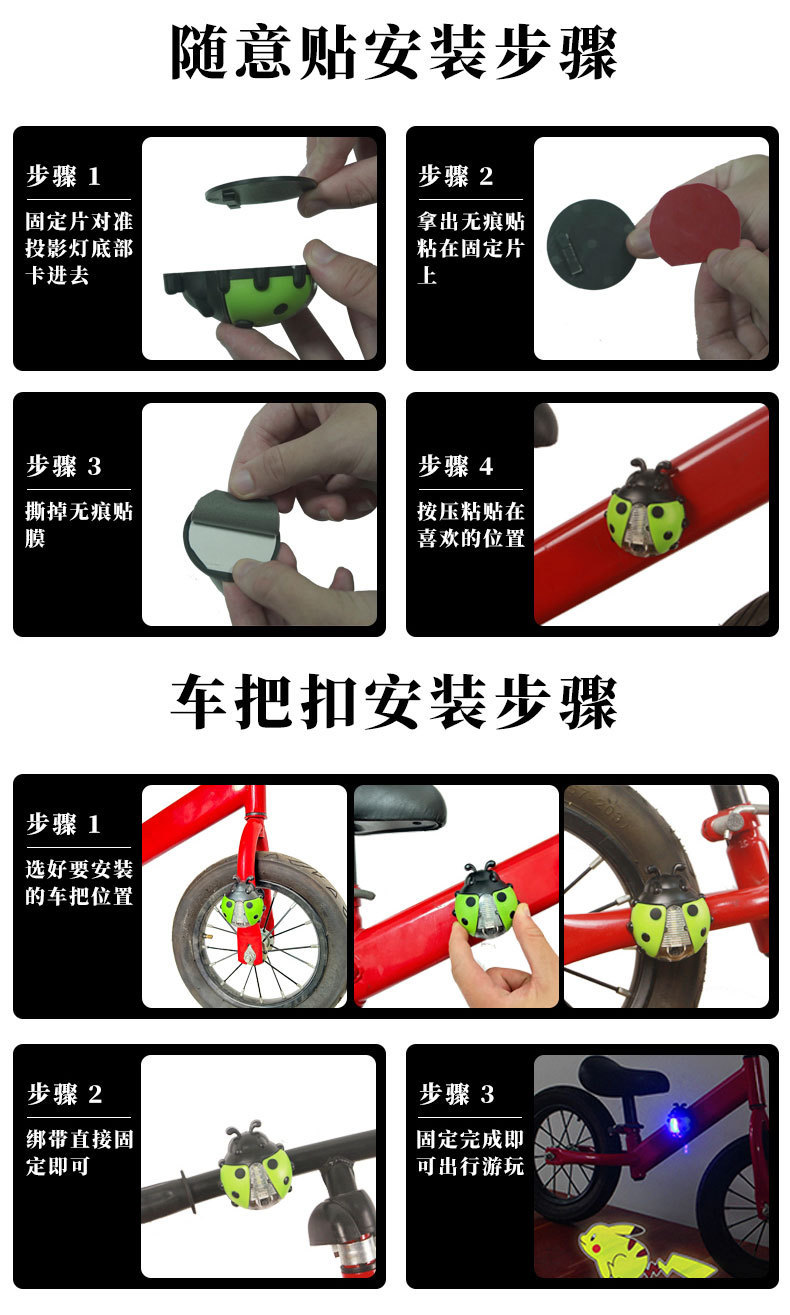 随意贴安装步骤

步骤 1
固定片对准投影灯底部卡进去

步骤 2
拿出无痕贴粘在固定片上

步骤 3
撕掉无痕贴膜

步骤 4
按压粘贴在喜欢的位置

车把扣安装步骤

步骤 1
选好要安装的车把位置

步骤 2
绑带直接固定即可

步骤 3
固定完成即可出行游玩