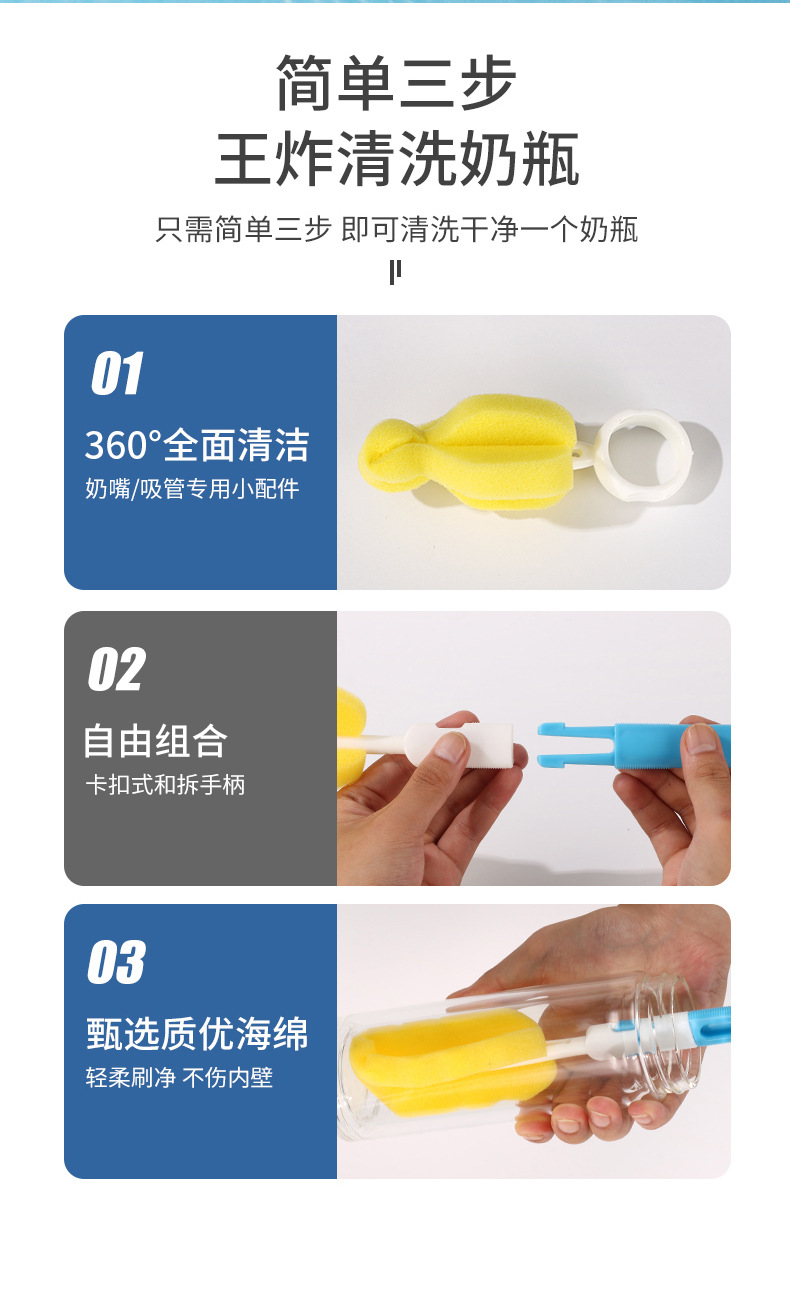 简单三步
王炸清洗奶瓶

只需简单三步 即可清洗干净一个奶瓶

01
360°全面清洁
奶嘴/吸管专用小配件

02
自由组合
卡扣式和拆手柄

03
甄选质优海绵
轻柔刷净 不伤内壁