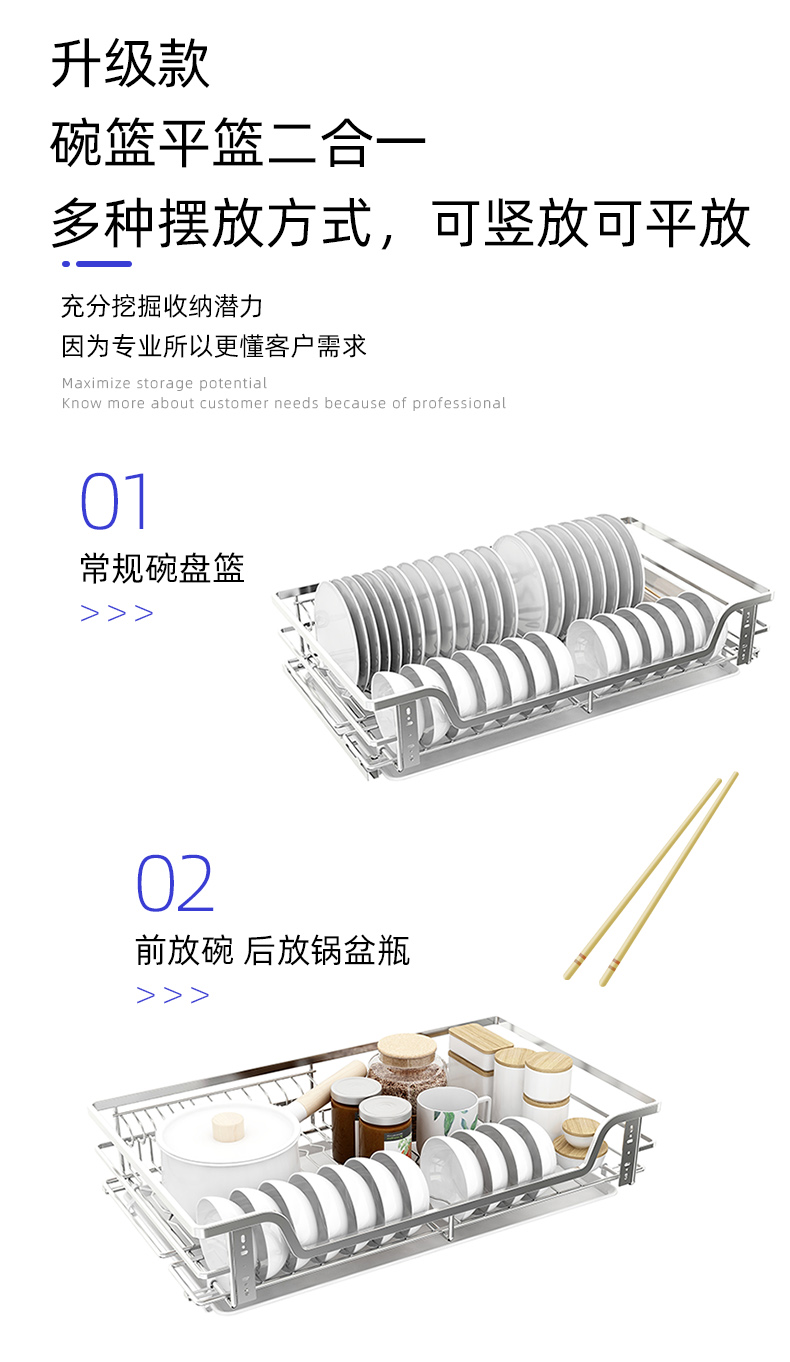 升级款
碗篮平篮二合一
多种摆放方式，可竖放可平放

充分挖掘收纳潜力
因为专业所以更懂客户需求
Maximize storage potential
Know more about customer needs because of professional

01
常规碗盘篮
>>>

02
前放碗 后放锅盆瓶
>>>