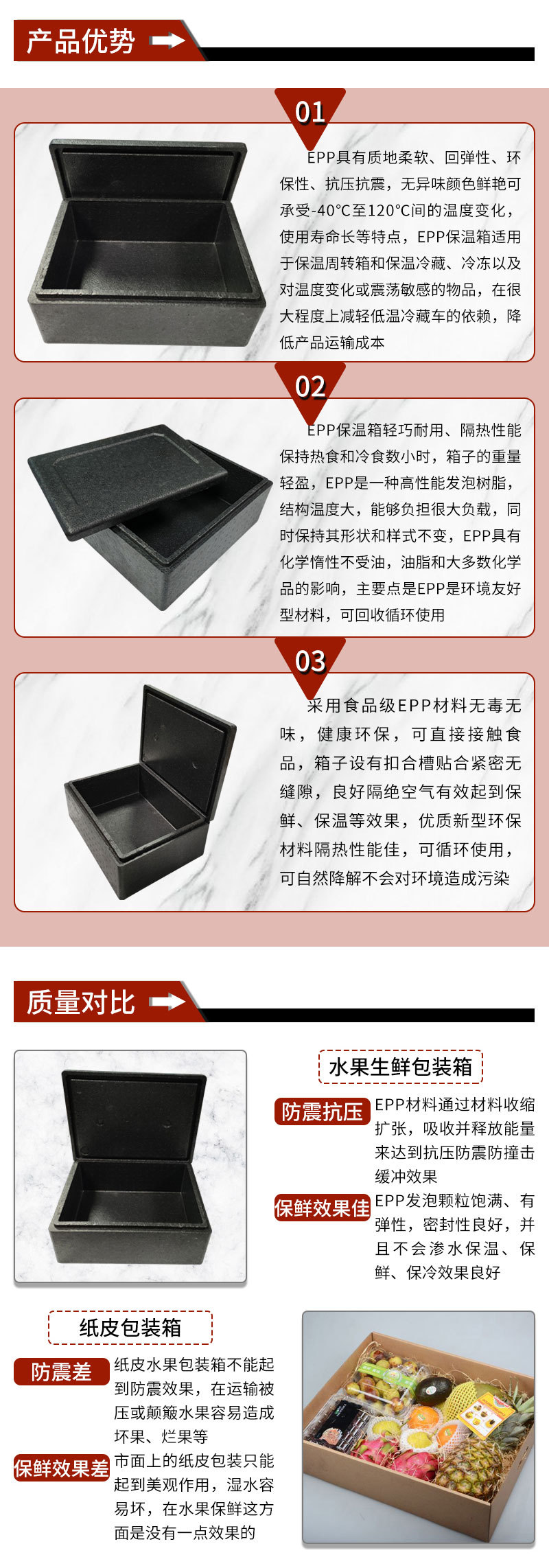 产品优势

01

EPP具有质地柔软、回弹性、环保性、抗压抗震，无异味颜色鲜艳可承受-40°C至120°C间的温度变化，使用寿命长等特点，EPP保温箱适用于保温周转箱和保温冷藏、冷冻以及对温度变化或震荡敏感的物品，在很大程度上减轻低温冷藏车的依赖，降低产品运输成本

02

EPP保温箱轻巧耐用、隔热性能保持热食和冷食数小时，箱子的重量轻盈，EPP是一种高性能发泡树脂，结构温度大，能够负担很大负载，同时保持其形状和样式不变，EPP具有化学惰性不受油，油脂和大多数化学品的影响，主要点是EPP是环境友好型材料，可回收循环使用

03

采用食品级EPP材料无毒无味，健康环保，可直接接触食品，箱子设有扣合槽贴合紧密无缝隙，良好隔绝空气有效起到保鲜、保温等效果，优质新型环保材料隔热性能佳，可循环使用，可自然降解不会对环境造成污染

质量对比

水果生鲜包装箱

防震抗压 EPP材料通过材料收缩扩张，吸收并释放能量来达到抗压防震防撞击缓冲效果

保鲜效果佳 EPP发泡颗粒饱满、有弹性，密封性良好，并且不会渗水保温、保鲜、保冷效果良好

纸皮包装箱

防震差 纸皮水果包装箱不能起到防震效果，在运输被压或颠簸水果容易造成坏果、烂果等

保鲜效果差 市面上的纸皮包装只能起到美观作用，湿水容易坏，在水果保鲜这方面是没有一点效果的