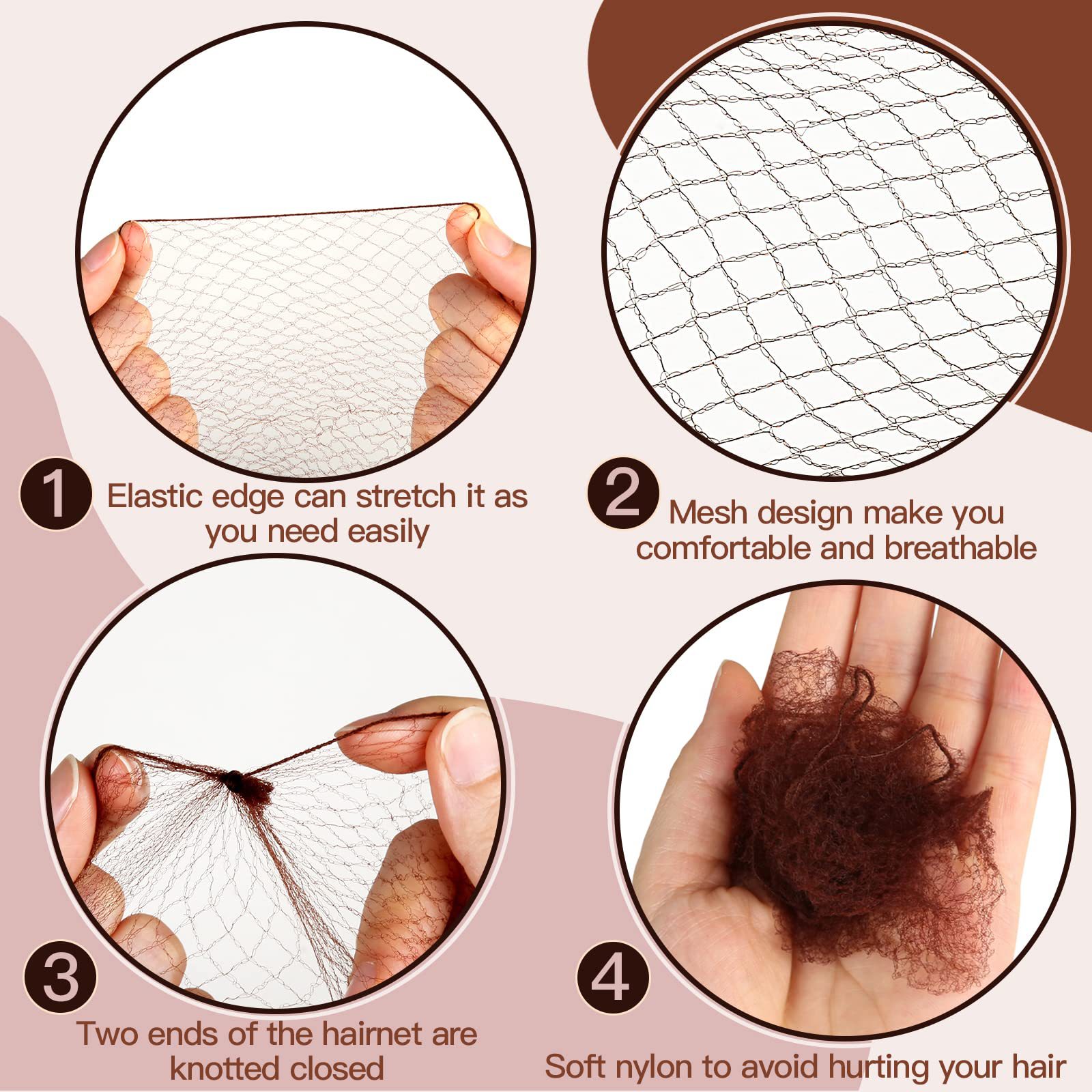 1 Elastic edge can stretch it as you need easily

2 Mesh design make you comfortable and breathable

3 Two ends of the hairnet are knotted closed

4 Soft nylon to avoid hurting your hair