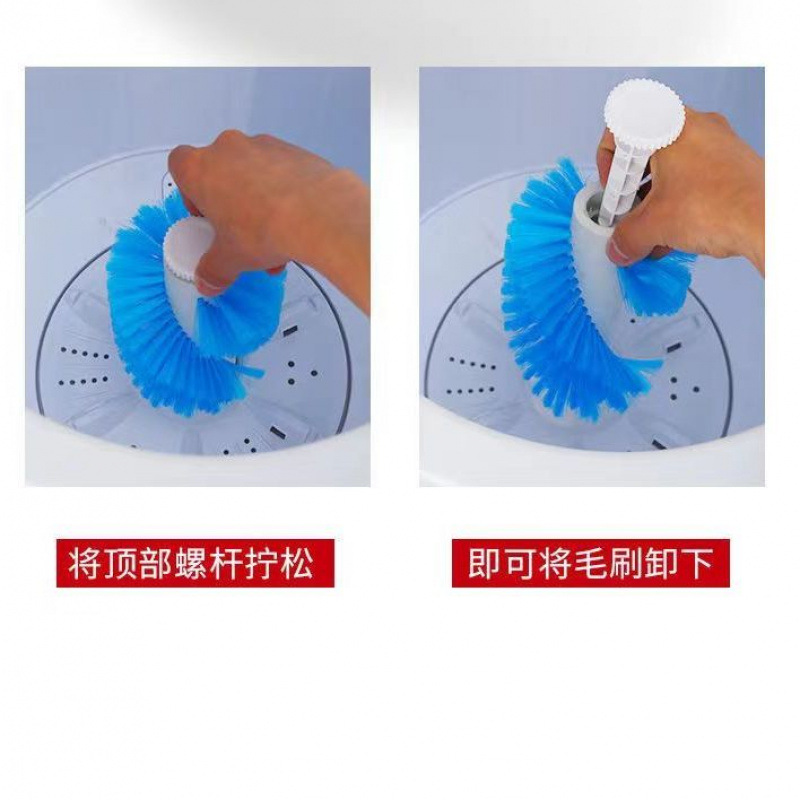 将顶部螺杆拧松

即可将毛刷卸下