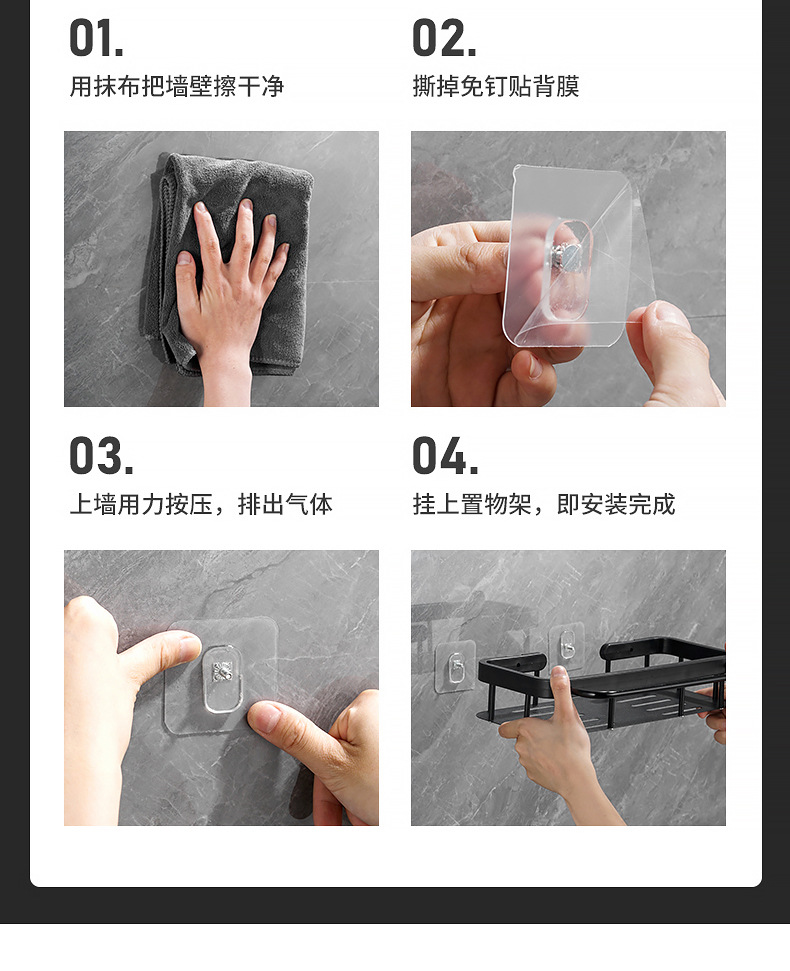 01.
用抹布把墙壁擦干净

02.
撕掉免钉贴背膜

03.
上墙用力按压，排出气体

04.
挂上置物架，即安装完成