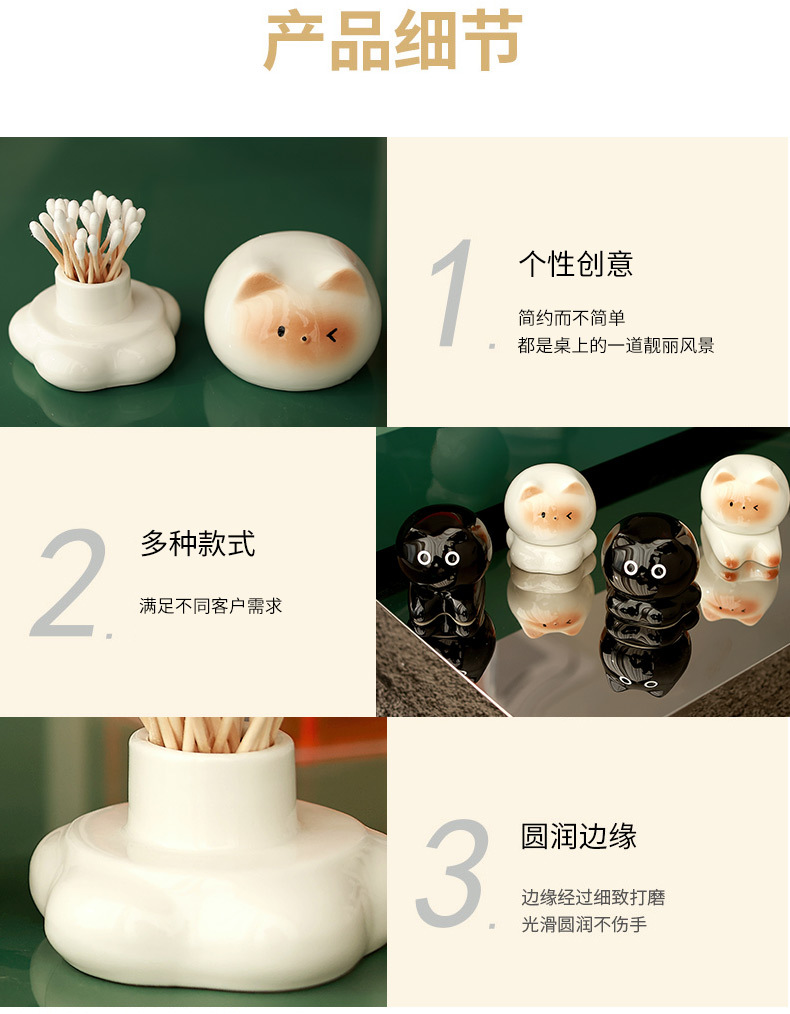 产品细节

1.

个性创意

简约而不简单
都是桌上的一道靓丽风景

2.

多种款式

满足不同客户需求

3.

圆润边缘

边缘经过细致打磨
光滑圆润不伤手