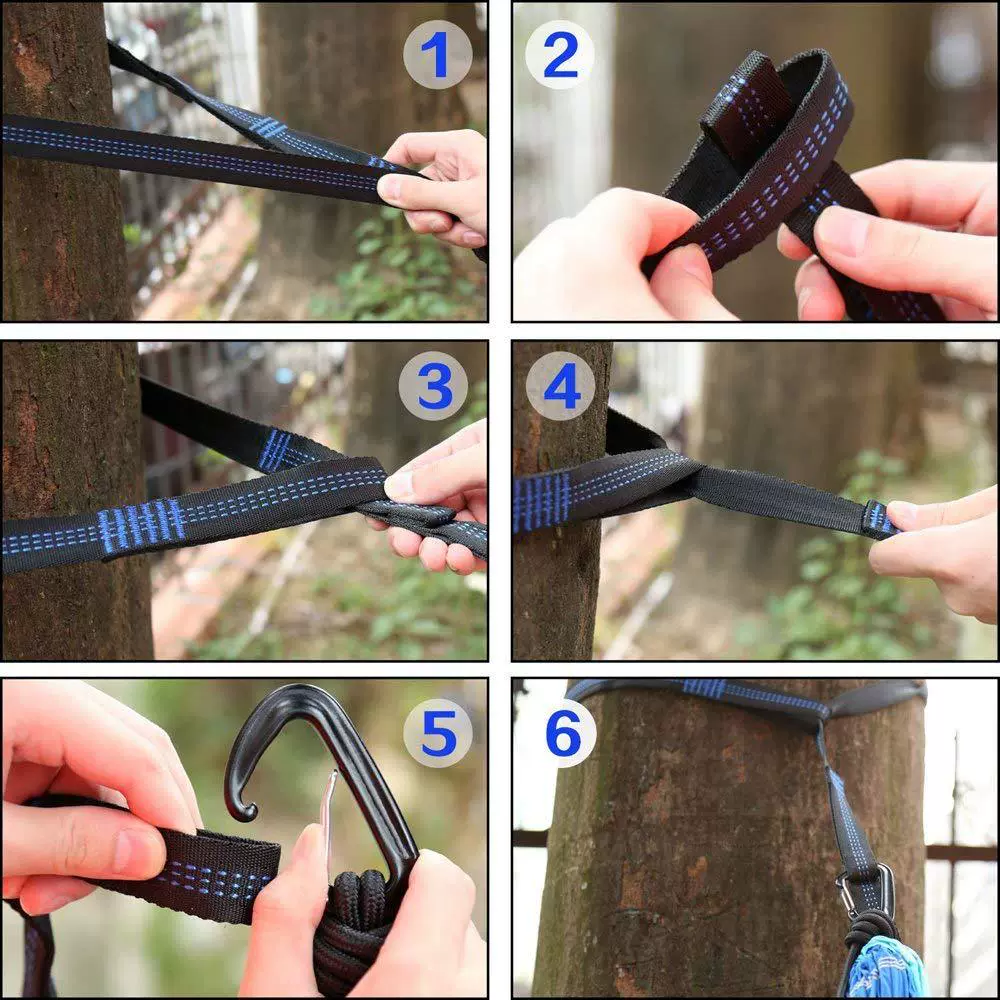 1
2
3
4
5
6