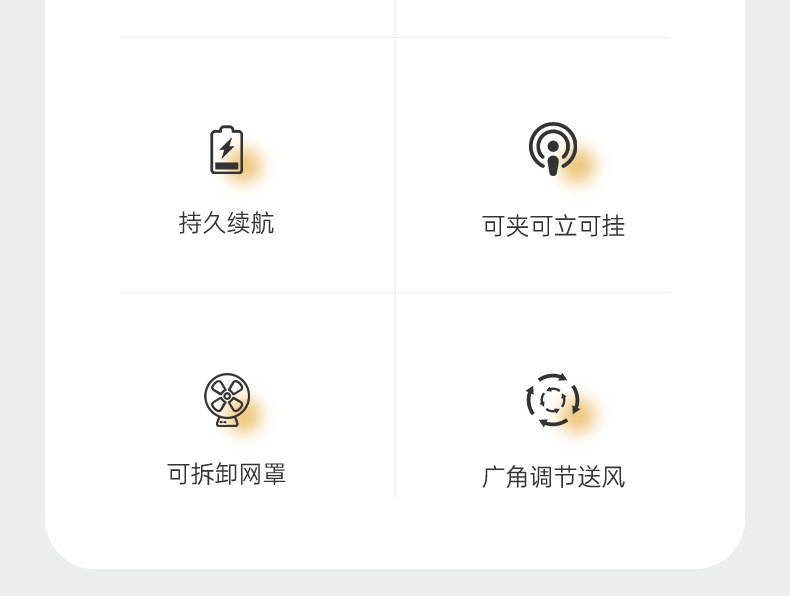 持久续航

可夹可立可挂

可拆卸网罩

广角调节送风