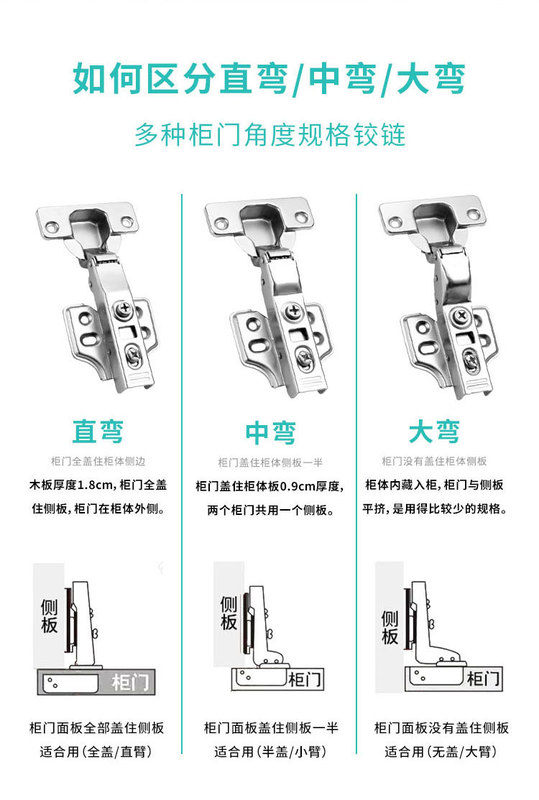 如何区分直弯/中弯/大弯

多种柜门角度规格铰链

直弯

柜门全盖住柜体侧边

木板厚度1.8cm，柜门全盖住侧板，柜门在柜体外侧。

侧板

柜门

柜门面板全部盖住侧板
适合用（全盖/直臂）

中弯

柜门盖住柜体侧板一半

柜门盖住柜体板0.9cm厚度，两个柜门共用一个侧板。

侧板

柜门

柜门面板盖住侧板一半
适合用（半盖/小臂）

大弯

柜门没有盖住柜体侧板

柜体内藏入柜，柜门与侧板平挤，是用得比较少的规格。

侧板

柜门

柜门面板没有盖住侧板
适合用（无盖/大臂）