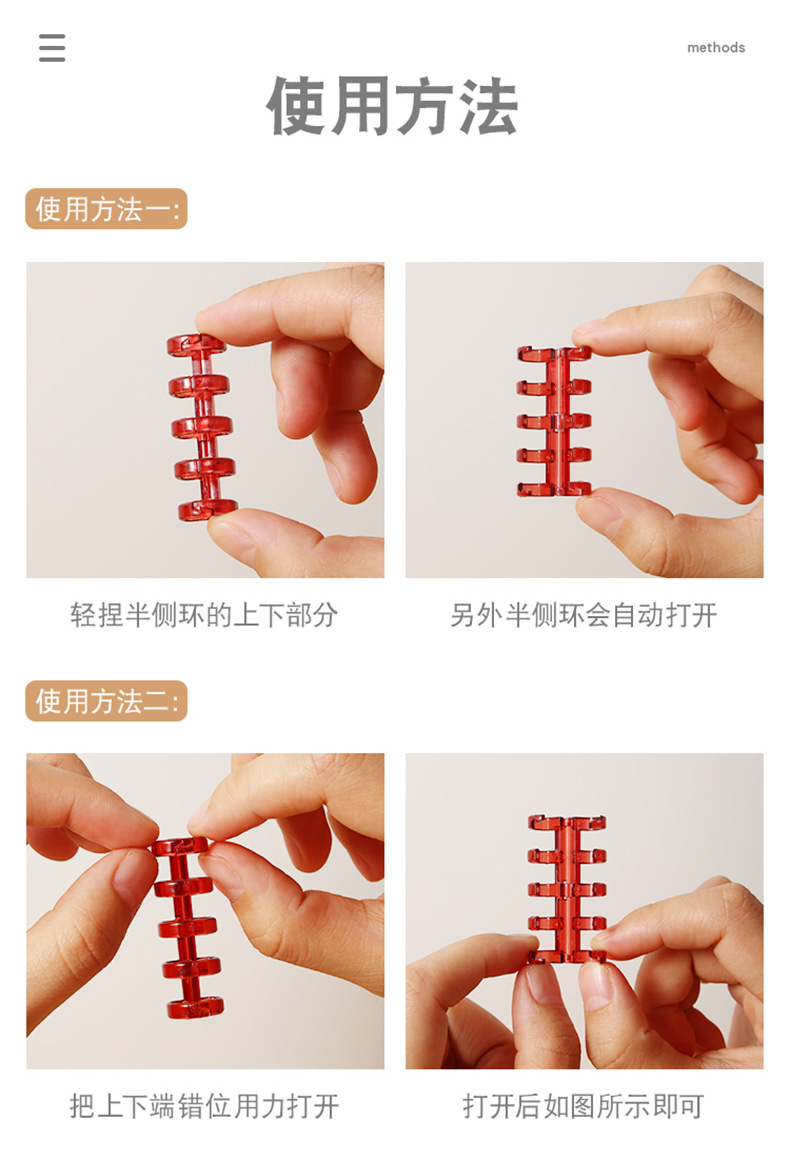 methods

使用方法

使用方法一:

轻捏半侧环的上下部分

另外半侧环会自动打开

使用方法二:

把上下端错位用力打开

打开后如图所示即可