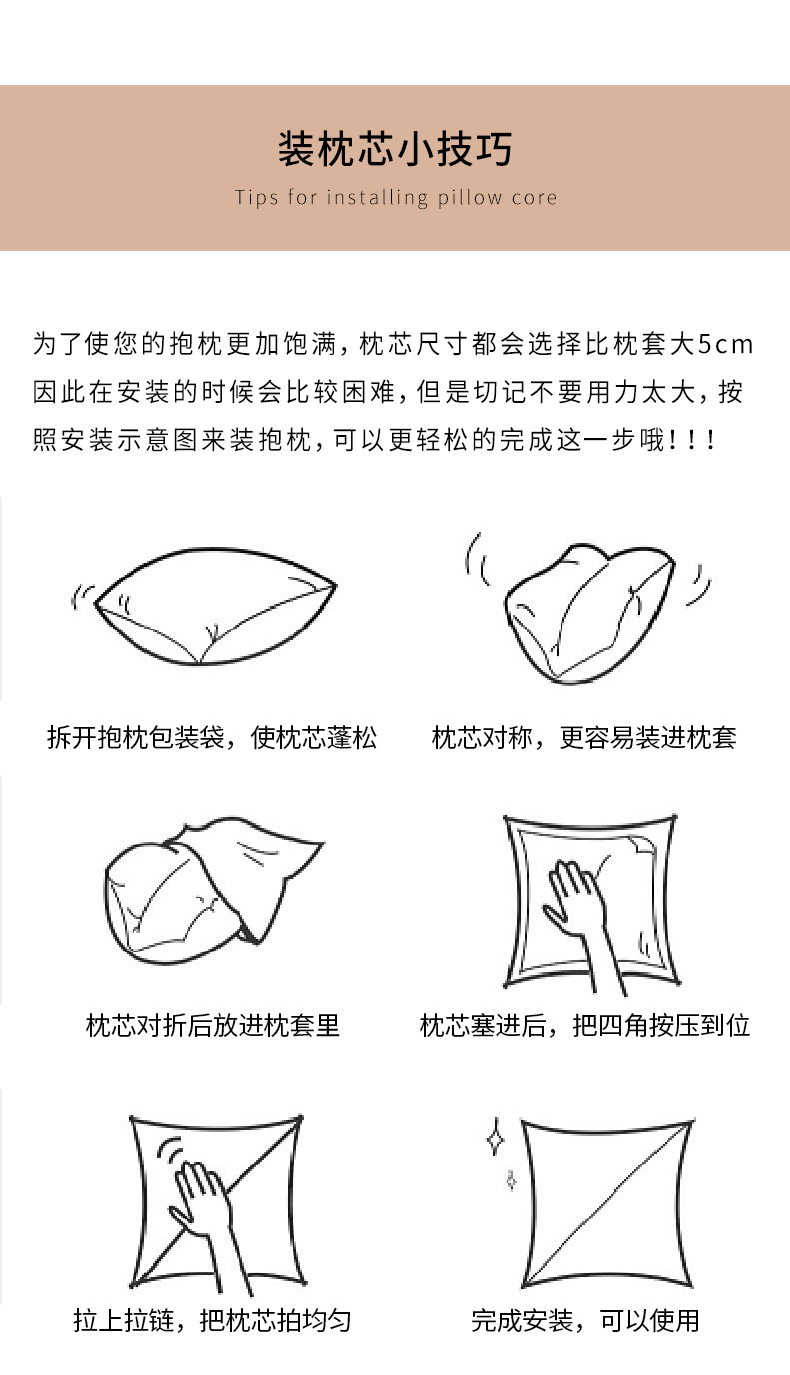 装枕芯小技巧
Tips for installing pillow core

为了使您的抱枕更加饱满，枕芯尺寸都会选择比枕套大5cm因此在安装的时候会比较困难，但是切记不要用力太大，按照安装示意图来装抱枕，可以更轻松的完成这一步哦！！！

拆开抱枕包装袋，使枕芯蓬松

枕芯对称，更容易装进枕套

枕芯对折后放进枕套里

枕芯塞进后，把四角按压到位

拉上拉链，把枕芯拍均匀

完成安装，可以使用