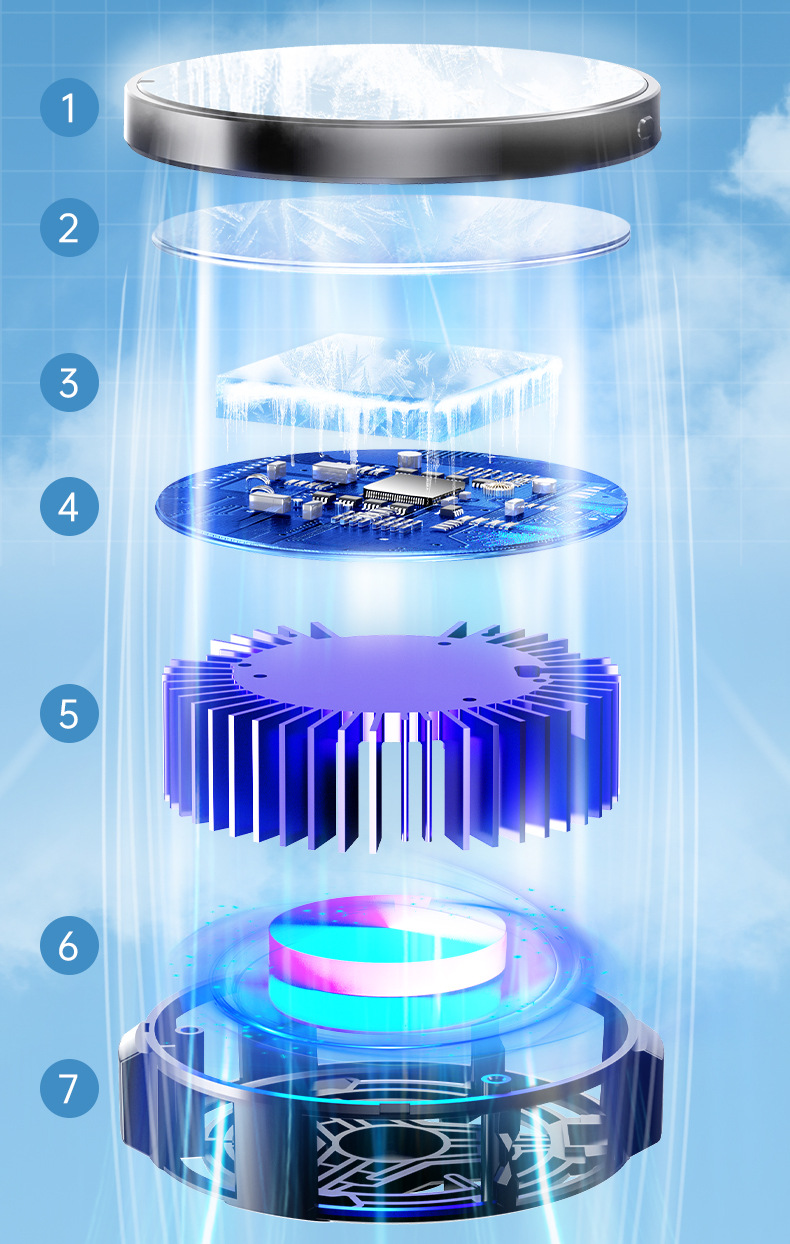 1
2
3
4
5
6
7