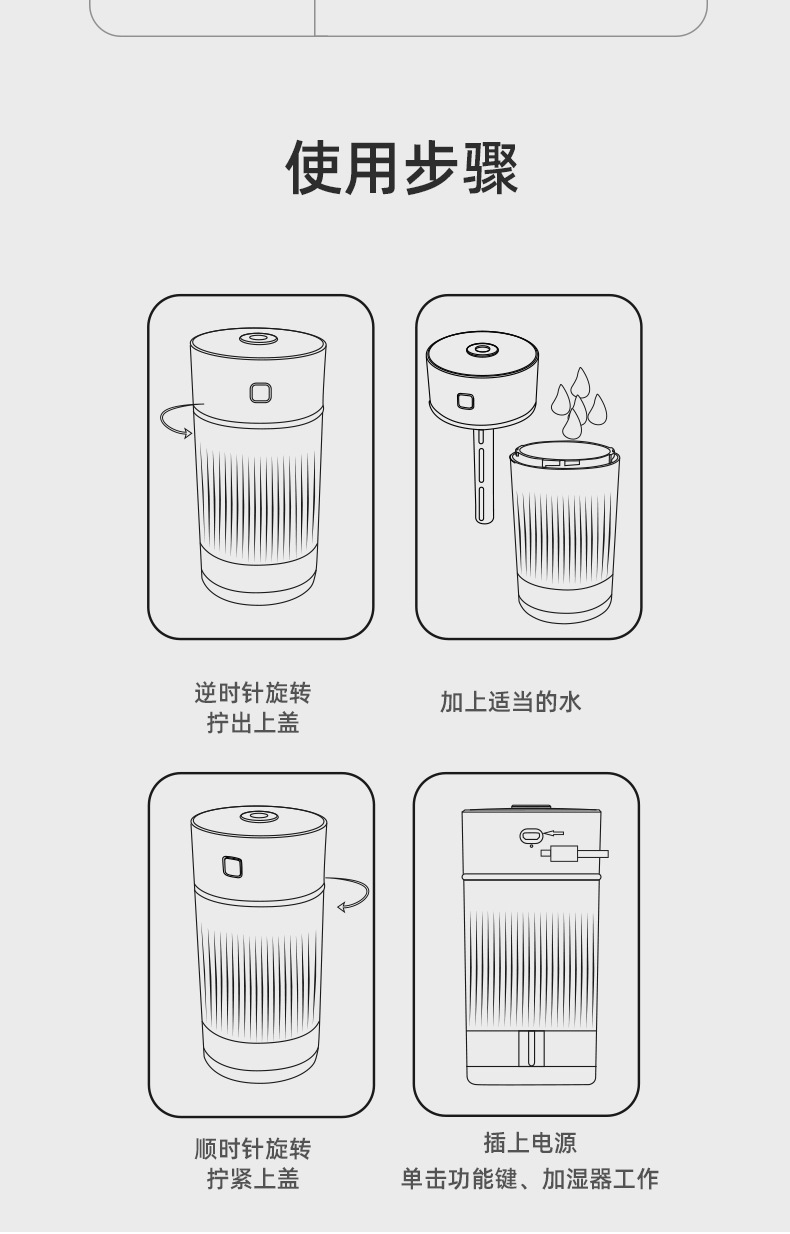 使用步骤

逆时针旋转
拧出上盖

加上适当的水

顺时针旋转
拧紧上盖

插上电源
单击功能键、加湿器工作