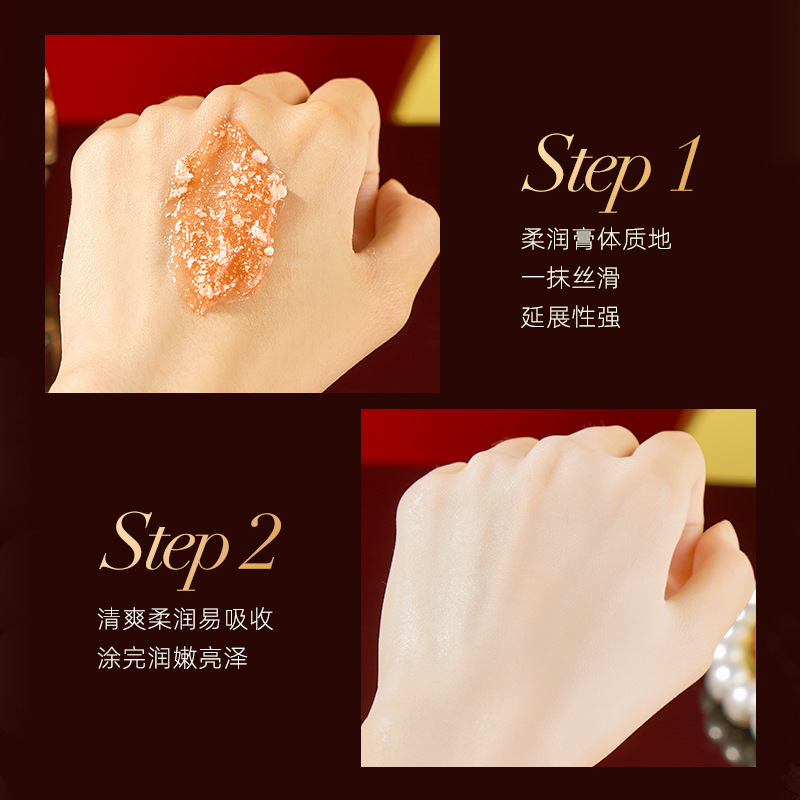 Step 1

柔润膏体质地
一抹丝滑
延展性强

Step 2

清爽柔润易吸收
涂完润嫩亮泽