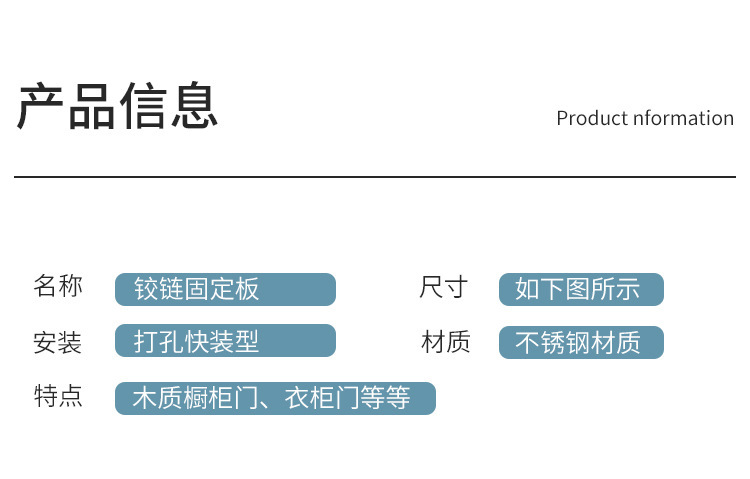 产品信息

Product nformation

名称 铰链固定板

尺寸 如下图所示

安装 打孔快装型

材质 不锈钢材质

特点 木质橱柜门、衣柜门等等