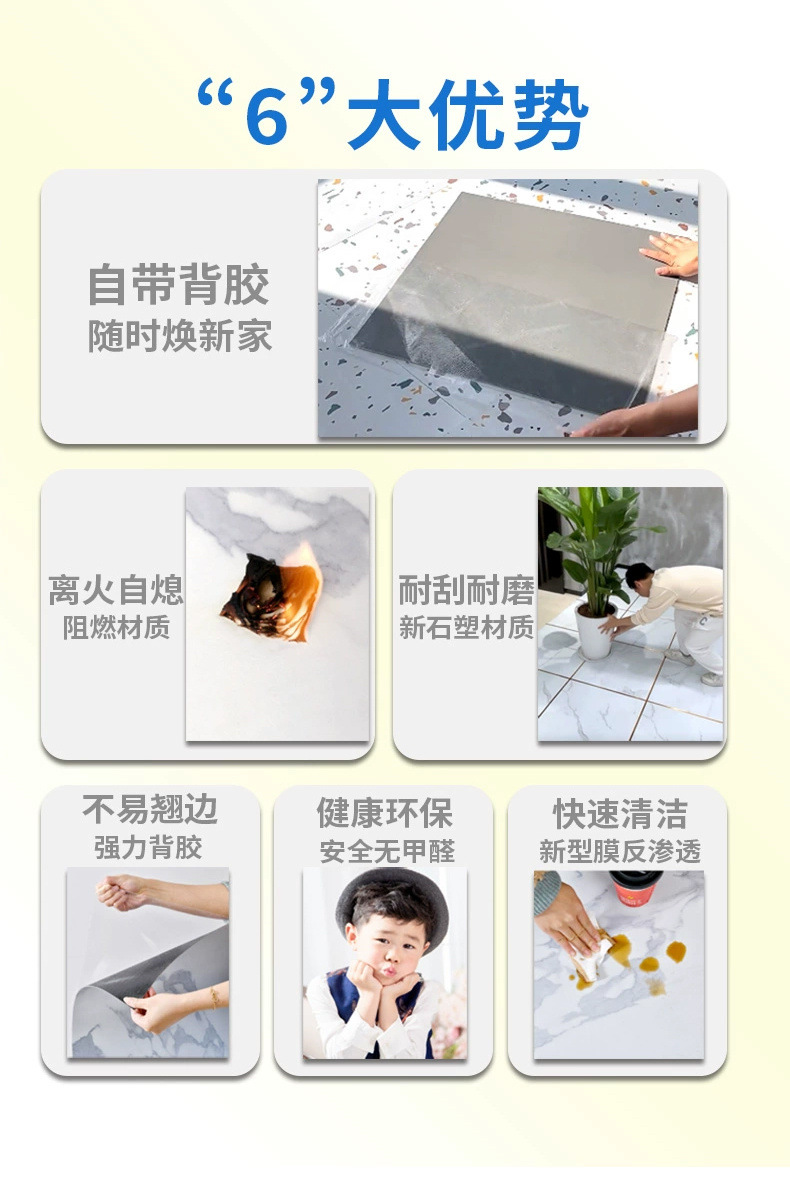 “6”大优势

自带背胶
随时焕新家

离火自熄
阻燃材质

耐刮耐磨
新石塑材质

不易翘边
强力背胶

健康环保
安全无甲醛

快速清洁
新型膜反渗透