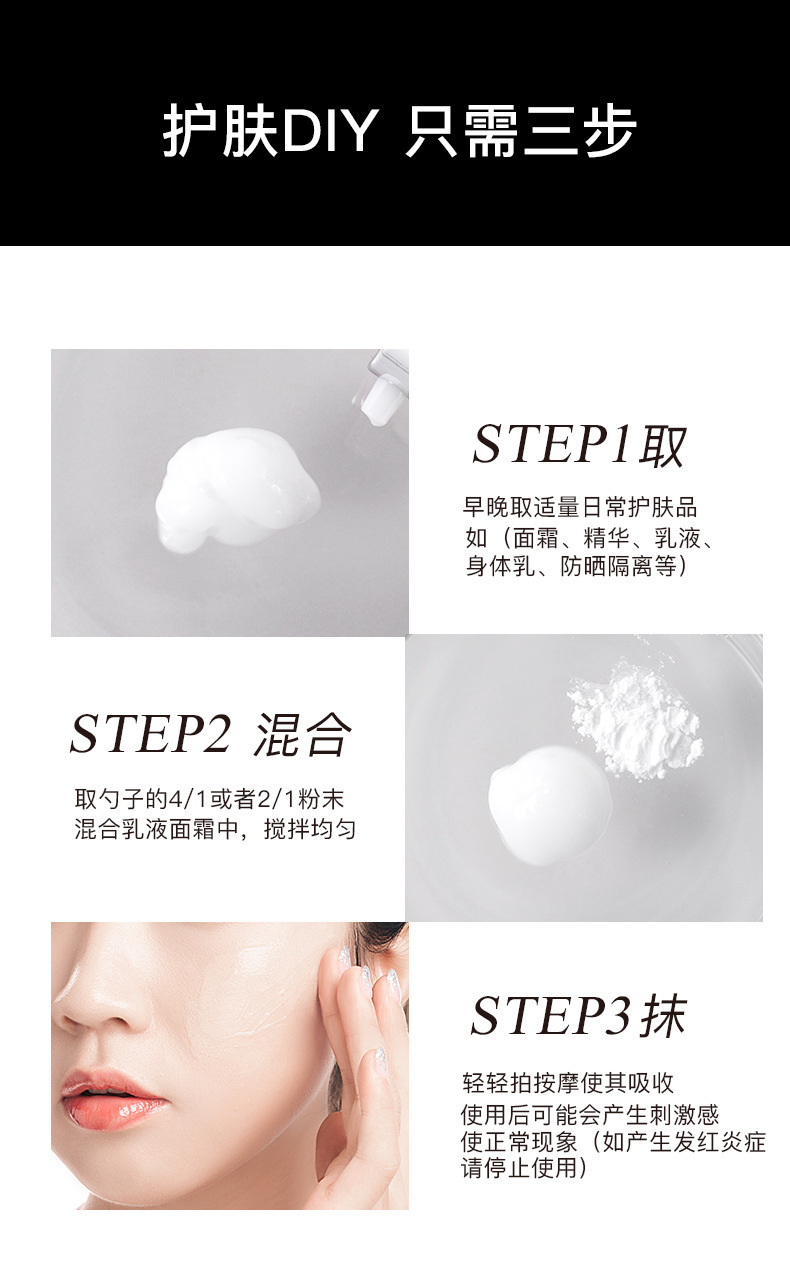 护肤DIY 只需三步

STEP1取

早晚取适量日常护肤品如（面霜、精华、乳液、身体乳、防晒隔离等）

STEP2 混合

取勺子的4/1或者2/1粉末混合乳液面霜中，搅拌均匀

STEP3抹

轻轻拍按摩使其吸收

使用后可能会产生刺激感使正常现象（如产生发红炎症请停止使用）