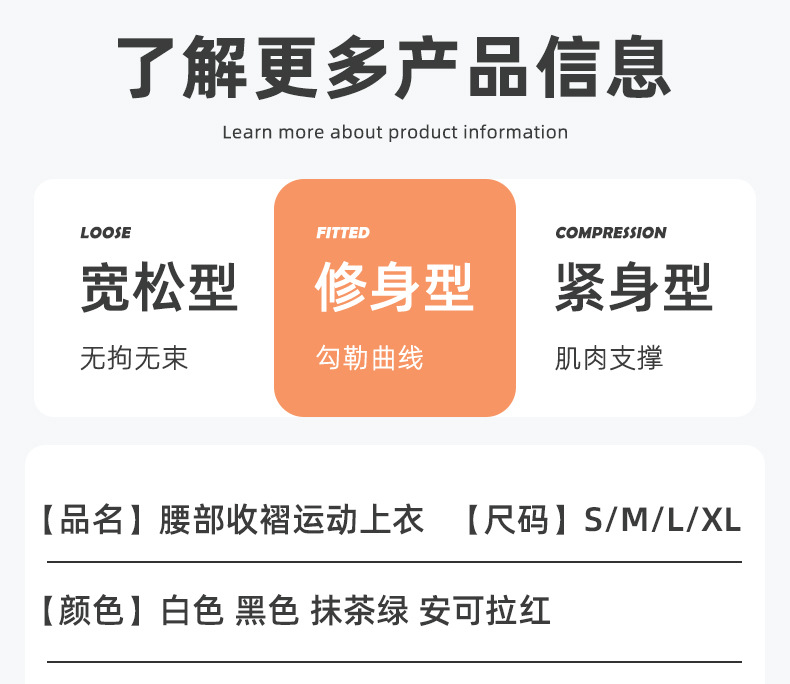 了解更多产品信息

Learn more about product information

LOOSE
宽松型
无拘无束

FITTED
修身型
勾勒曲线

COMPRESSION
紧身型
肌肉支撑

【品名】腰部收褶运动上衣 【尺码】S/M/L/XL

【颜色】白色 黑色 抹茶绿 安可拉红