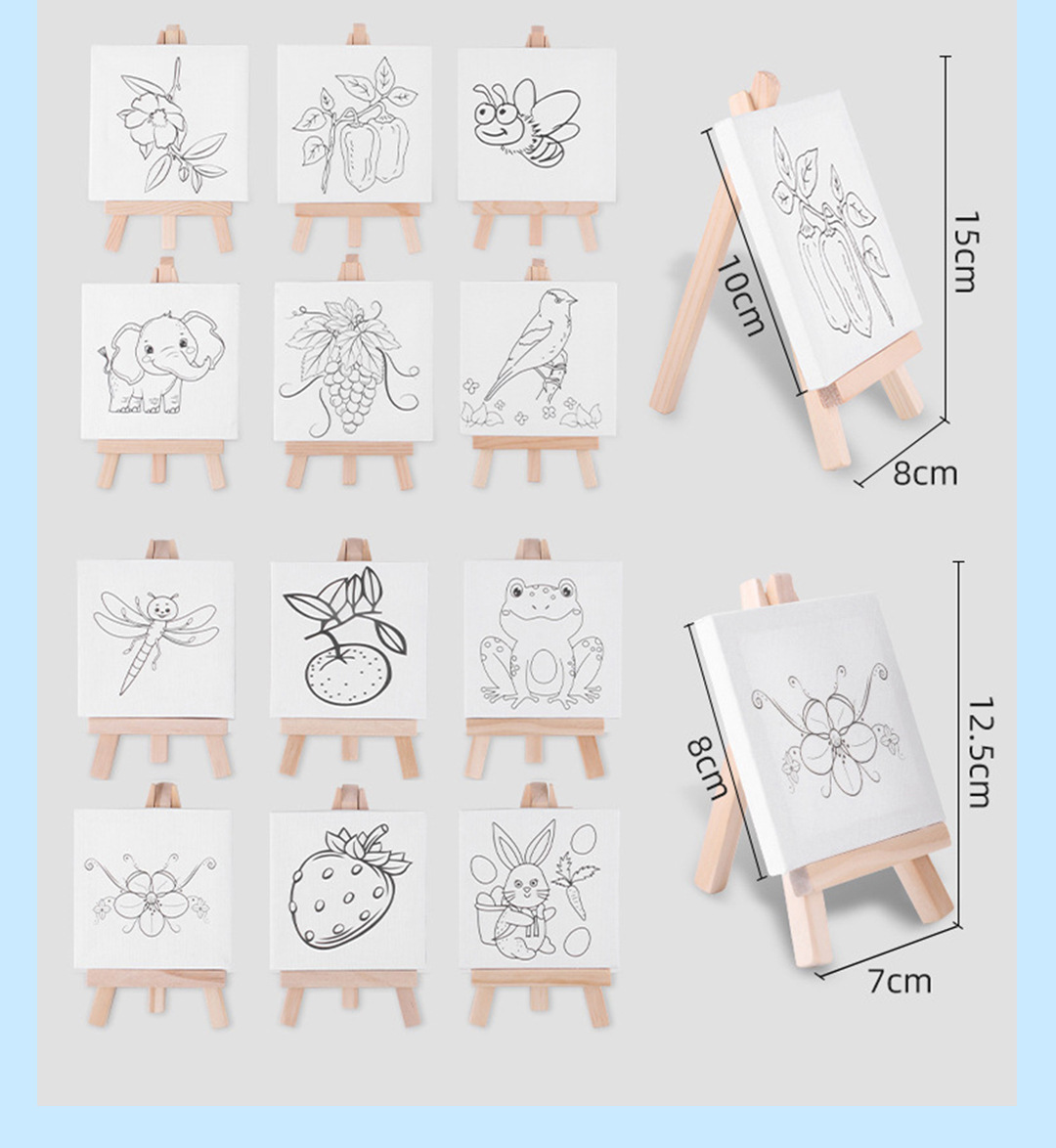 10cm
15cm
8cm
8cm
12.5cm
7cm