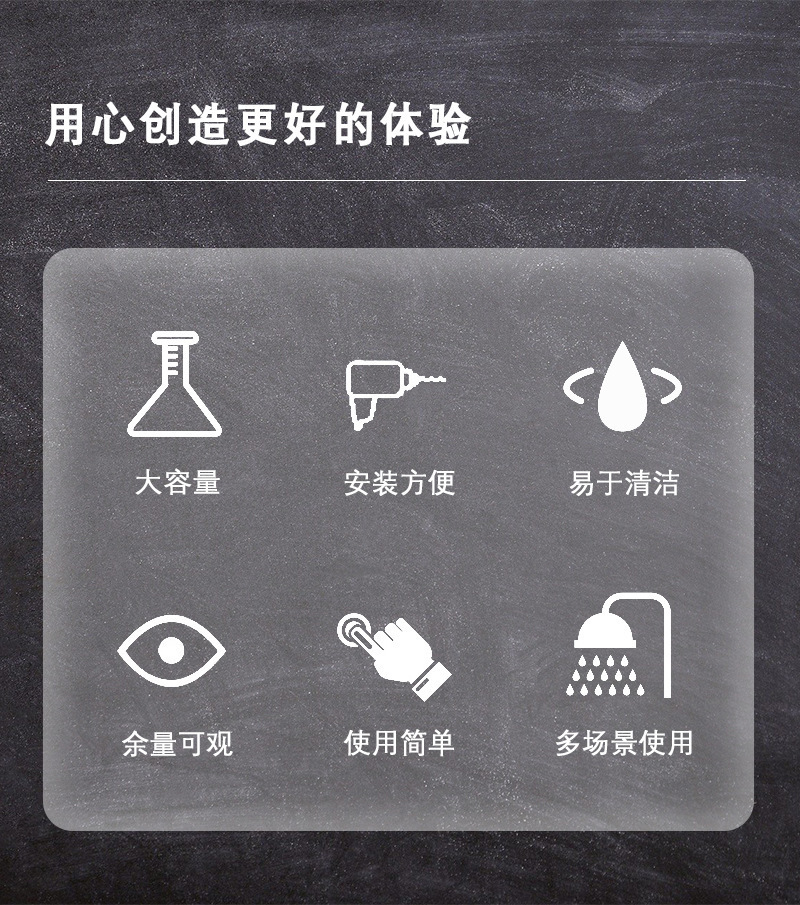 用心创造更好的体验

大容量 安装方便 易于清洁

余量可观 使用简单 多场景使用