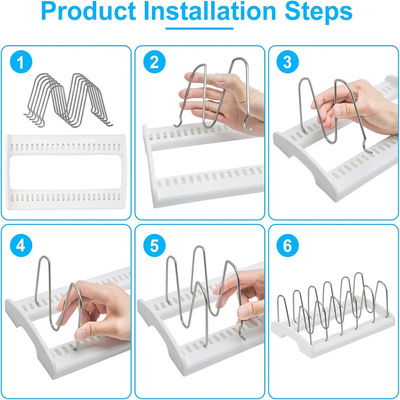 Product Installation Steps

1

2

3

4

5

6