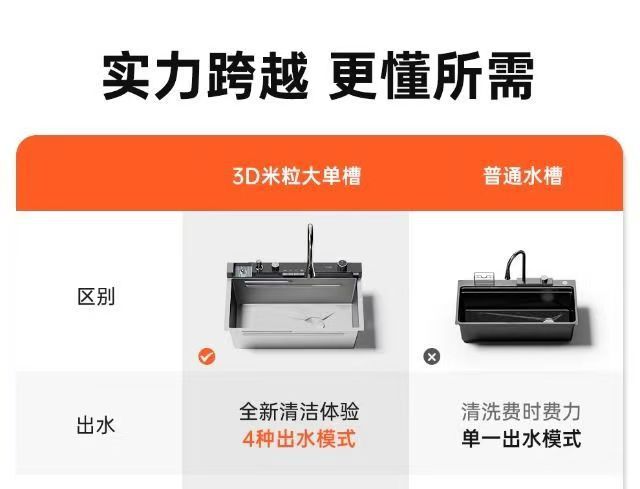 实力跨越 更懂所需

| | 3D米粒大单槽 | 普通水槽 |
|---|---|---|
| 区别 | | |
| 出水 | 全新清洁体验 4种出水模式 | 清洗费时费力 单一出水模式 |