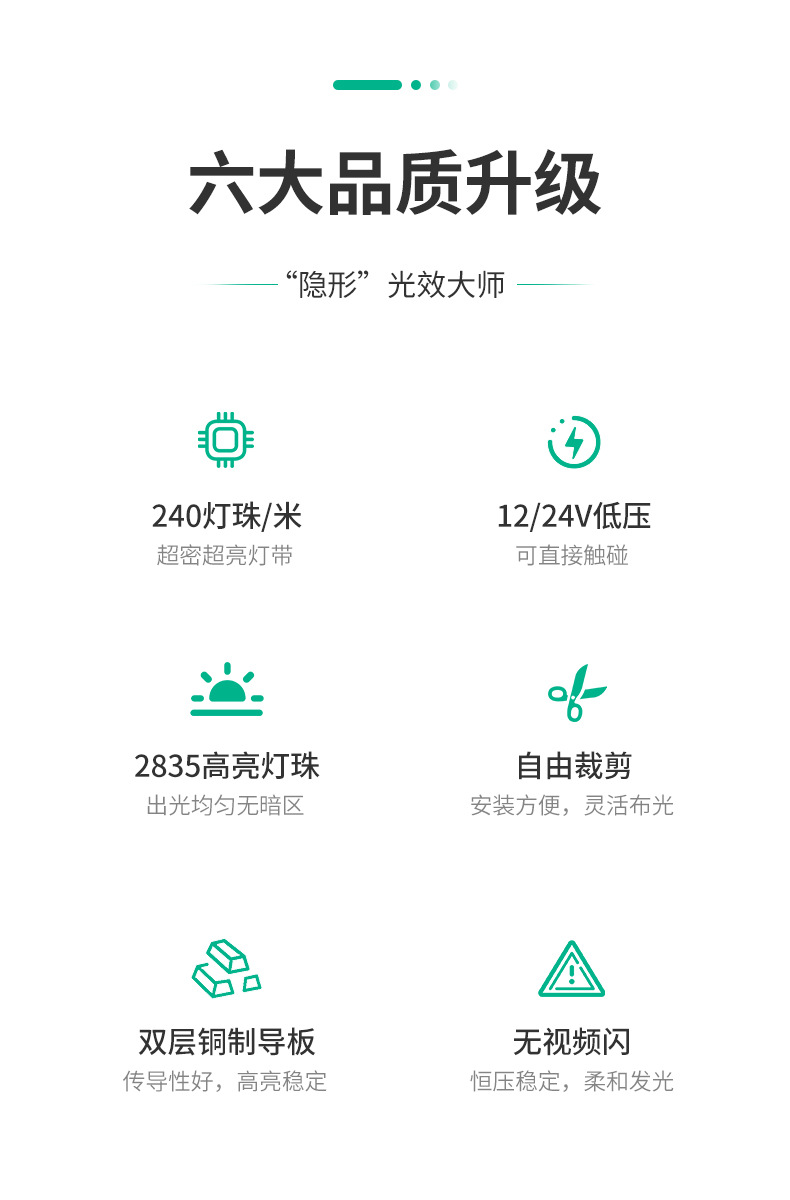 六大品质升级

“隐形”光效大师

240灯珠/米
超密超亮灯带

12/24V低压
可直接触碰

2835高亮灯珠
出光均匀无暗区

自由裁剪
安装方便，灵活布光

双层铜制导板
传导性好，高亮稳定

无视频闪
恒压稳定，柔和发光