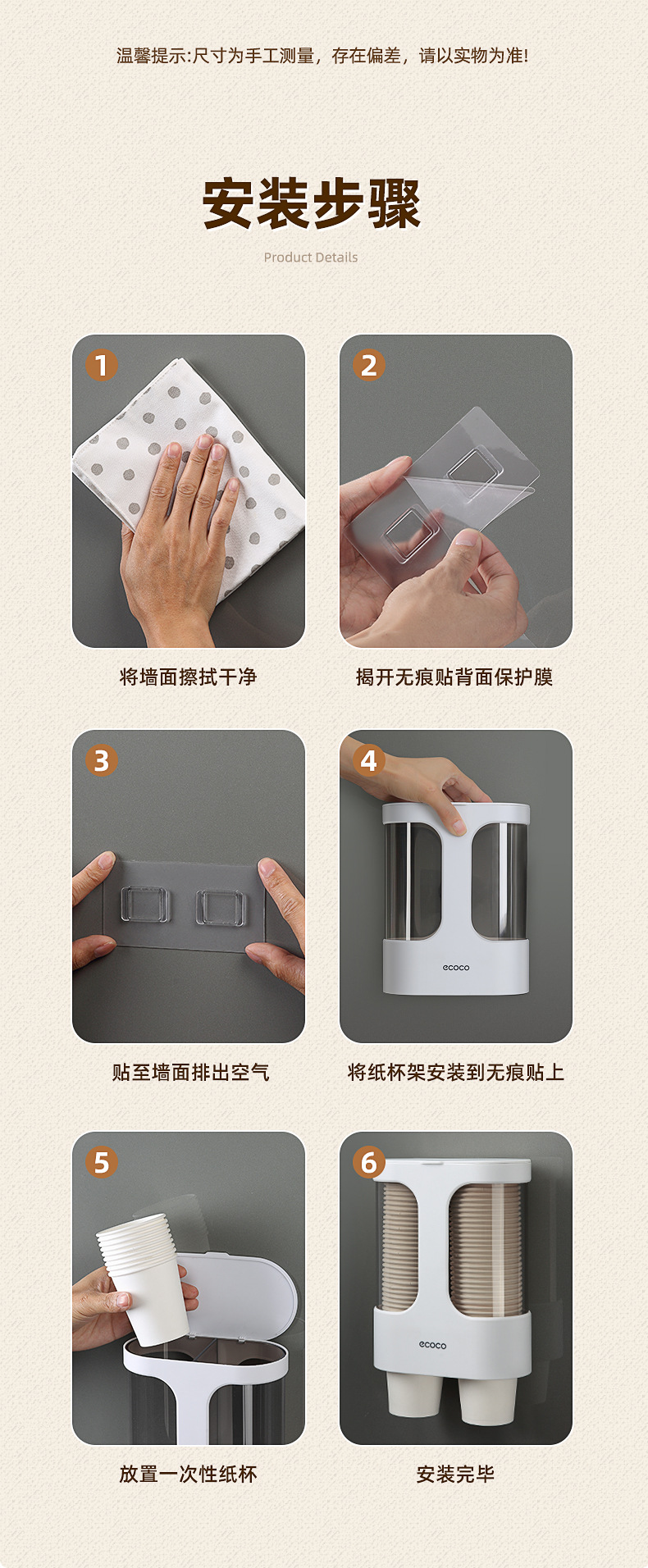 温馨提示:尺寸为手工测量，存在偏差，请以实物为准!

安装步骤

Product Details

1

将墙面擦拭干净

2

揭开无痕贴背面保护膜

3

贴至墙面排出空气

4

ecoco

将纸杯架安装到无痕贴上

5

放置一次性纸杯

6

ecoco

安装完毕