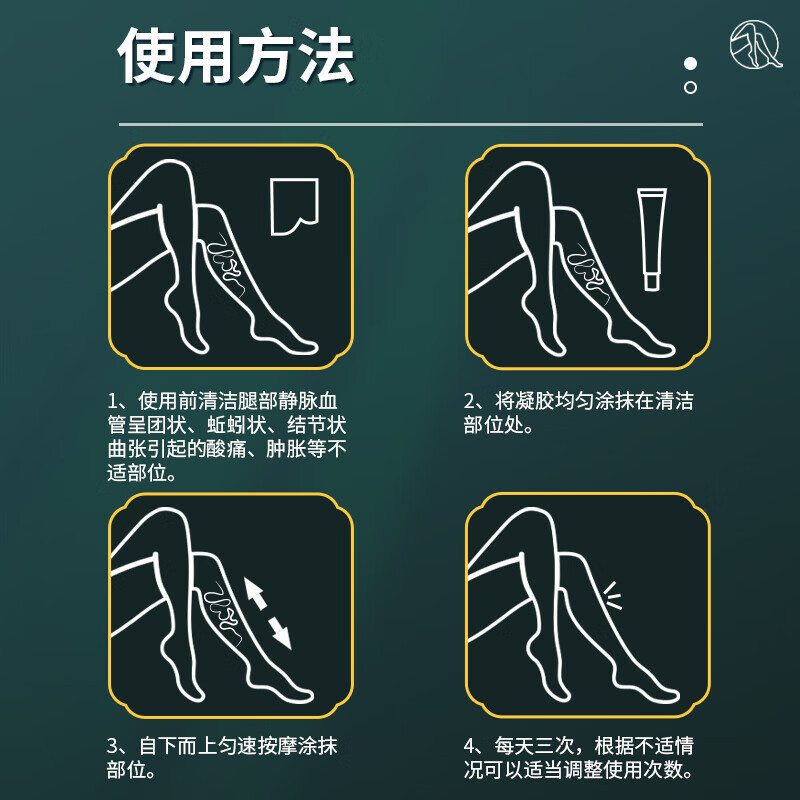 使用方法

1、使用前清洁腿部静脉血管呈团状、蚯蚓状、结节状曲张引起的酸痛、肿胀等不适部位。

2、将凝胶均匀涂抹在清洁部位处。

3、自下而上匀速按摩涂抹部位。

4、每天三次，根据不适情况可以适当调整使用次数。