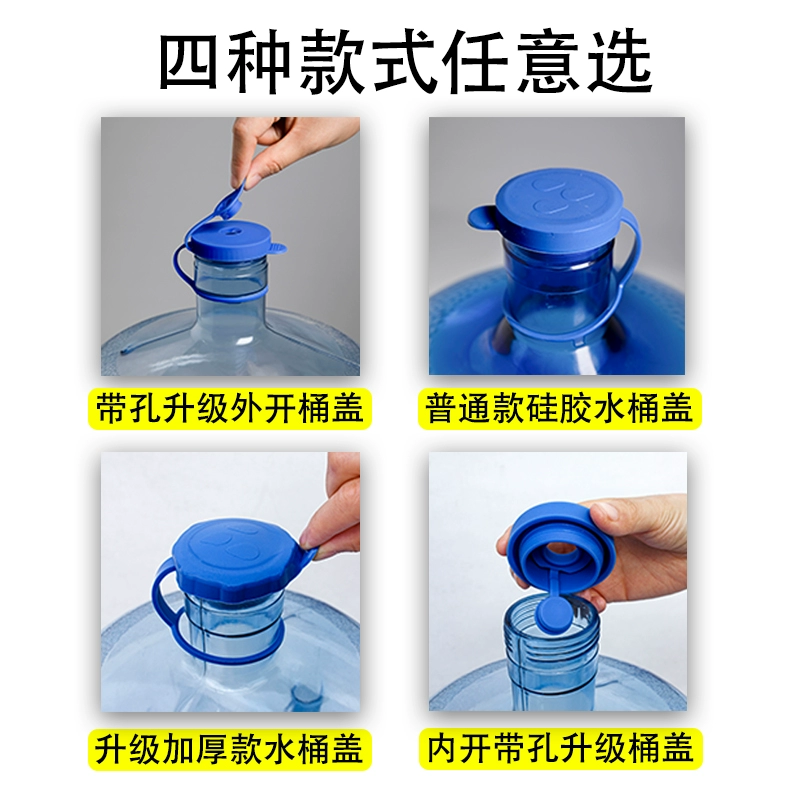 四种款式任意选

带孔升级外开桶盖

普通款硅胶水桶盖

升级加厚款水桶盖

内开带孔升级桶盖