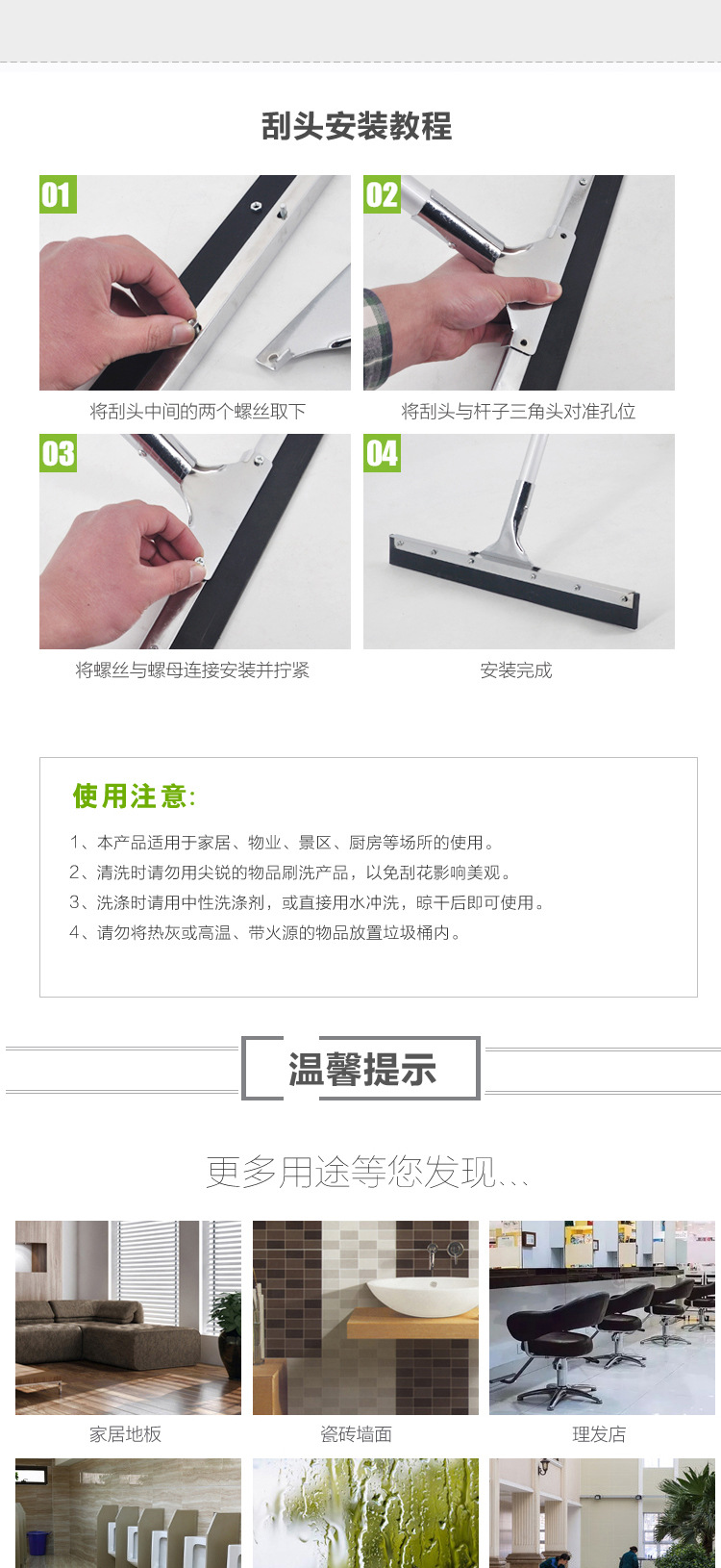 刮头安装教程

01

将刮头中间的两个螺丝取下

02

将刮头与杆子三角头对准孔位

03

将螺丝与螺母连接安装并拧紧

04

安装完成

使用注意:

1、本产品适用于家居、物业、景区、厨房等场所的使用。
2、清洗时请勿用尖锐的物品刷洗产品，以免刮花影响美观。
3、洗涤时请用中性洗涤剂，或直接用水冲洗，晾干后即可使用。
4、请勿将热灰或高温、带火源的物品放置垃圾桶内。

温馨提示

更多用途等您发现...

家居地板

瓷砖墙面

理发店