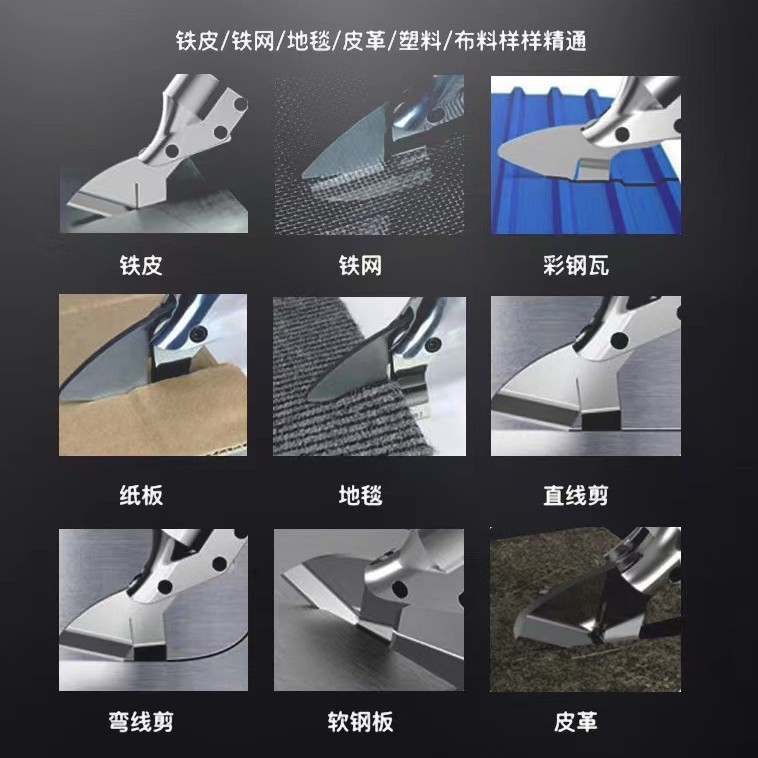 铁皮/铁网/地毯/皮革/塑料/布料样样精通

铁皮

铁网

彩钢瓦

纸板

地毯

直线剪

弯线剪

软钢板

皮革