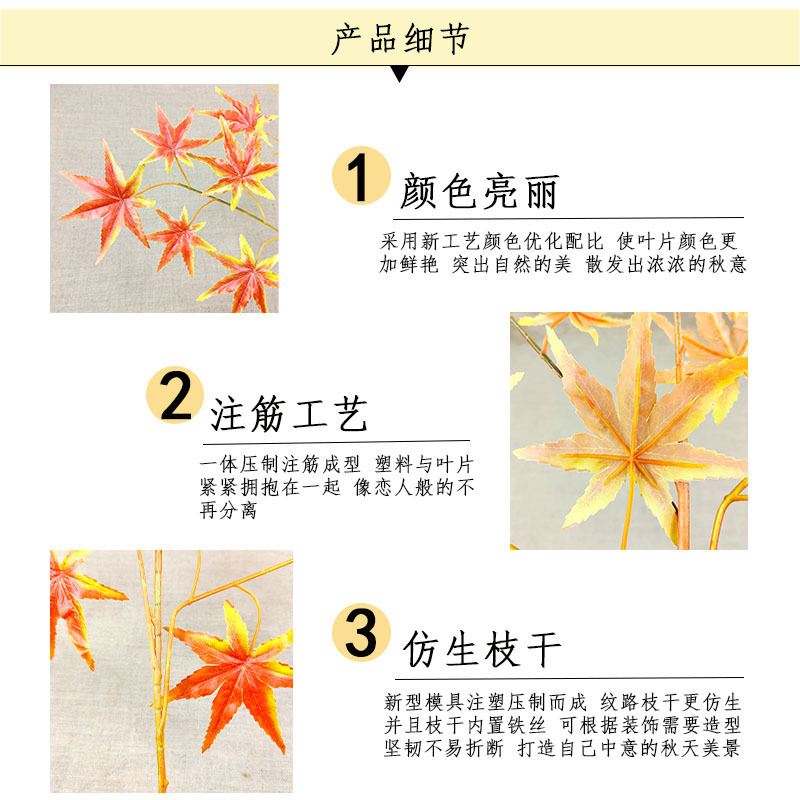 产品细节

1 颜色亮丽

采用新工艺颜色优化配比 使叶片颜色更加鲜艳 突出自然的美 散发出浓浓的秋意

2 注筋工艺

一体压制注筋成型 塑料与叶片紧紧拥抱在一起 像恋人般的不再分离

3 仿生枝干

新型模具注塑压制而成 纹路枝干更仿生 并且枝干内置铁丝 可根据装饰需要造型 坚韧不易折断 打造自己中意的秋天美景