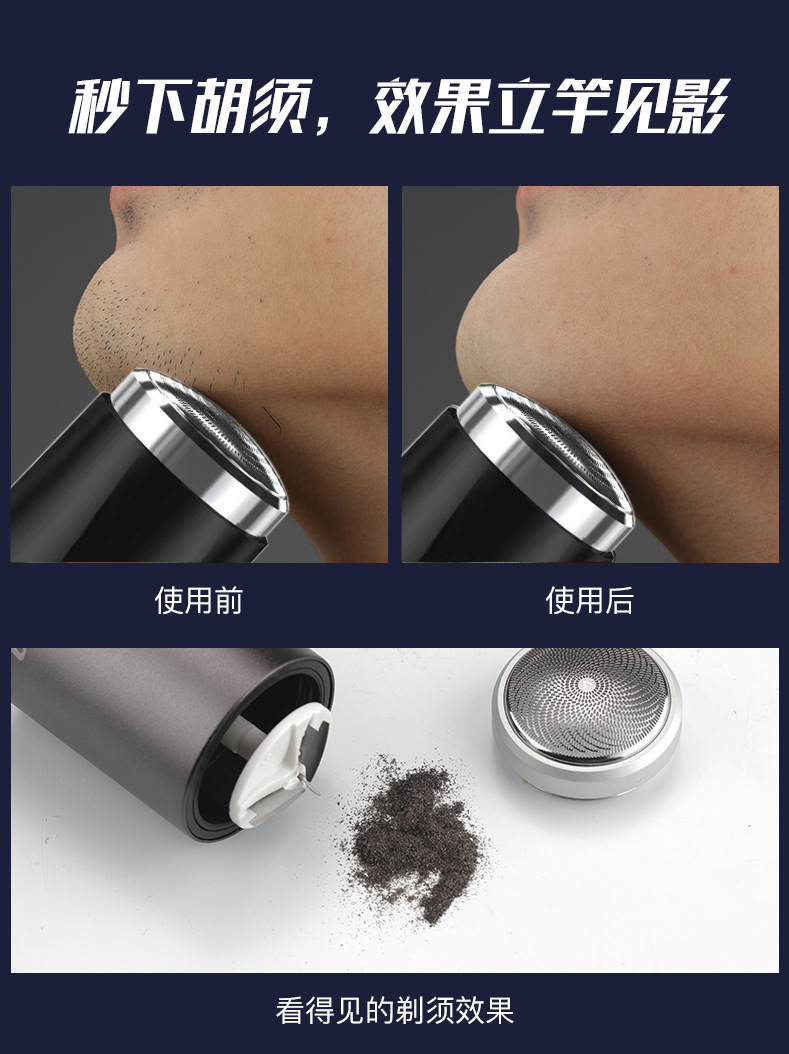 秒下胡须，效果立竿见影

使用前

使用后

看得见的剃须效果