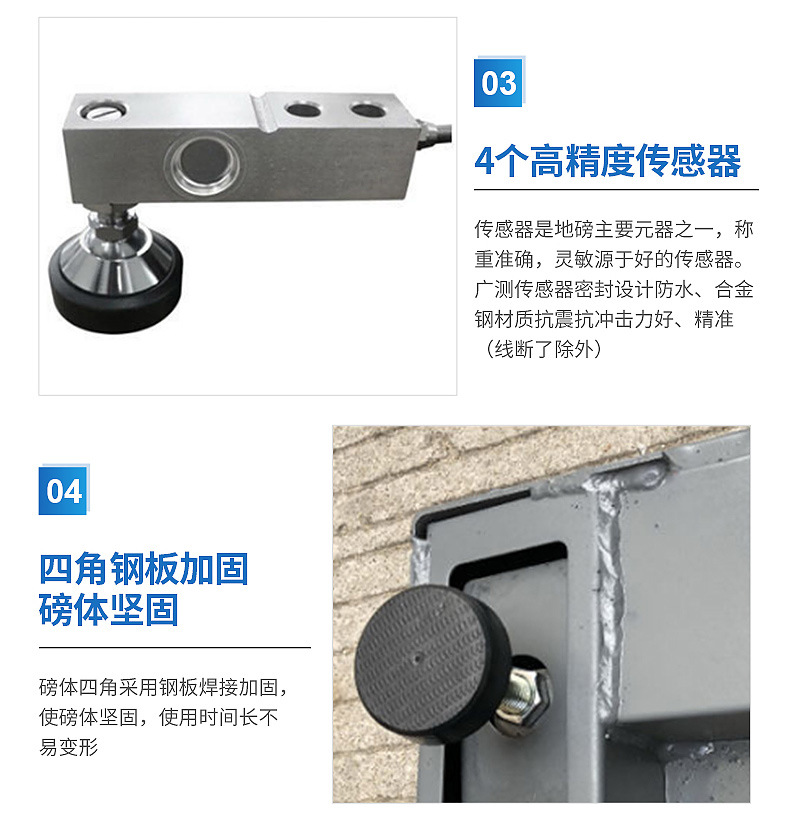 03

4个高精度传感器

传感器是地磅主要元器之一，称重准确，灵敏源于好的传感器。广测传感器密封设计防水、合金钢材质抗震抗冲击力好、精准（线断了除外）

04

四角钢板加固
磅体坚固

磅体四角采用钢板焊接加固，使磅体坚固，使用时间长不易变形