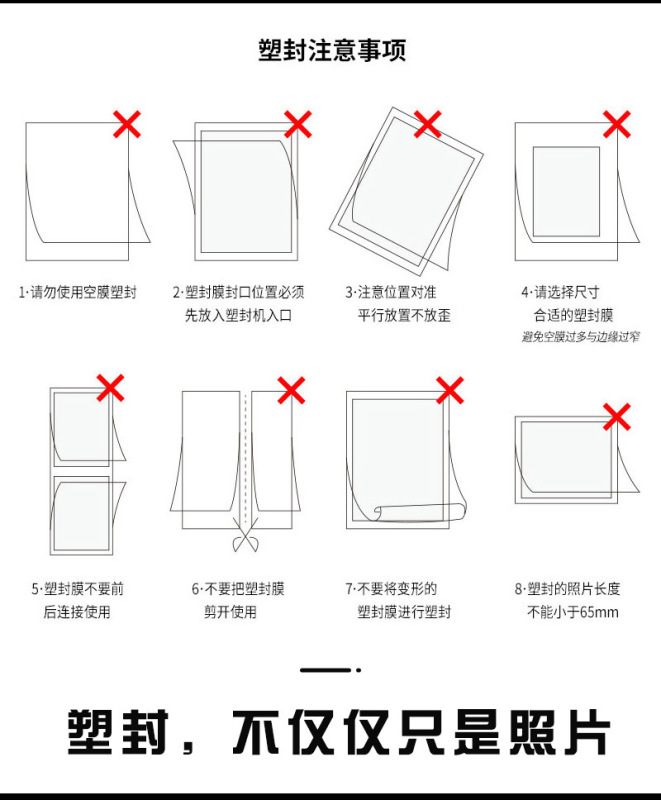 塑封注意事项

1·请勿使用空膜塑封

2·塑封膜封口位置必须先放入塑封机入口

3·注意位置对准平行放置不放歪

4·请选择尺寸合适的塑封膜
避免空膜过多与边缘过窄

5·塑封膜不要前后连接使用

6·不要把塑封膜剪开使用

7·不要将变形的塑封膜进行塑封

8·塑封的照片长度不能小于65mm

塑封，不仅仅只是照片