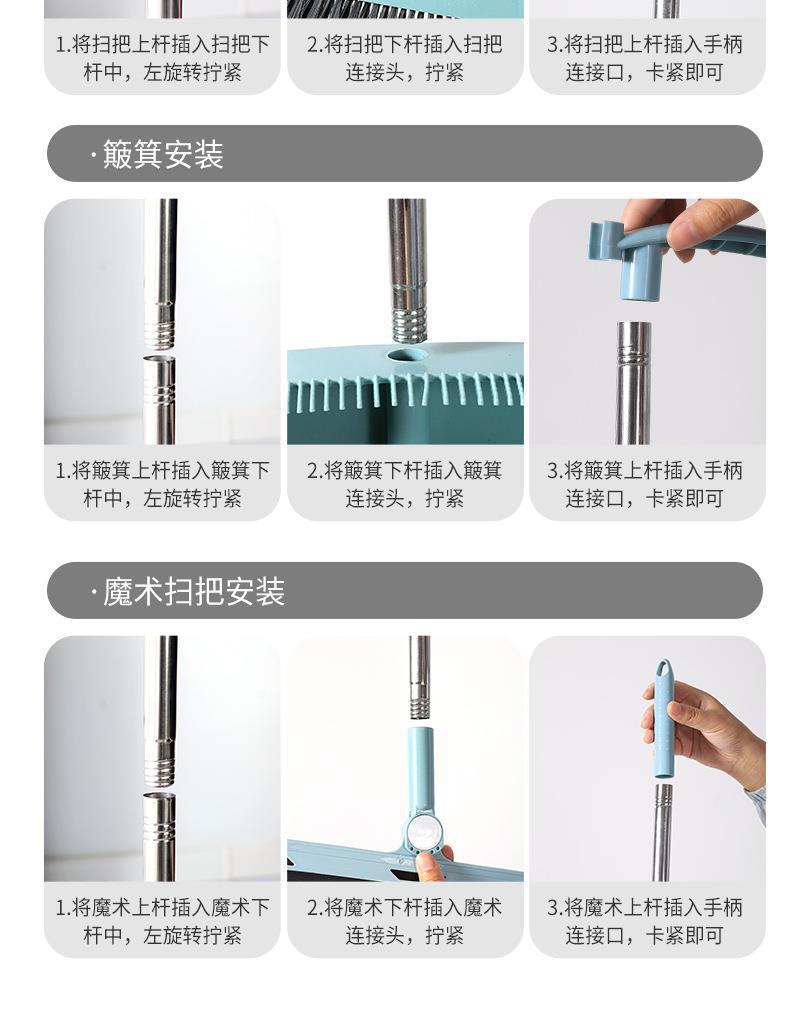 1.将扫把上杆插入扫把下杆中，左旋转拧紧

2.将扫把下杆插入扫把连接头，拧紧

3.将扫把上杆插入手柄连接口，卡紧即可

·簸箕安装

1.将簸箕上杆插入簸箕下杆中，左旋转拧紧

2.将簸箕下杆插入簸箕连接头，拧紧

3.将簸箕上杆插入手柄连接口，卡紧即可

·魔术扫把安装

1.将魔术上杆插入魔术下杆中，左旋转拧紧

2.将魔术下杆插入魔术连接头，拧紧

3.将魔术上杆插入手柄连接口，卡紧即可