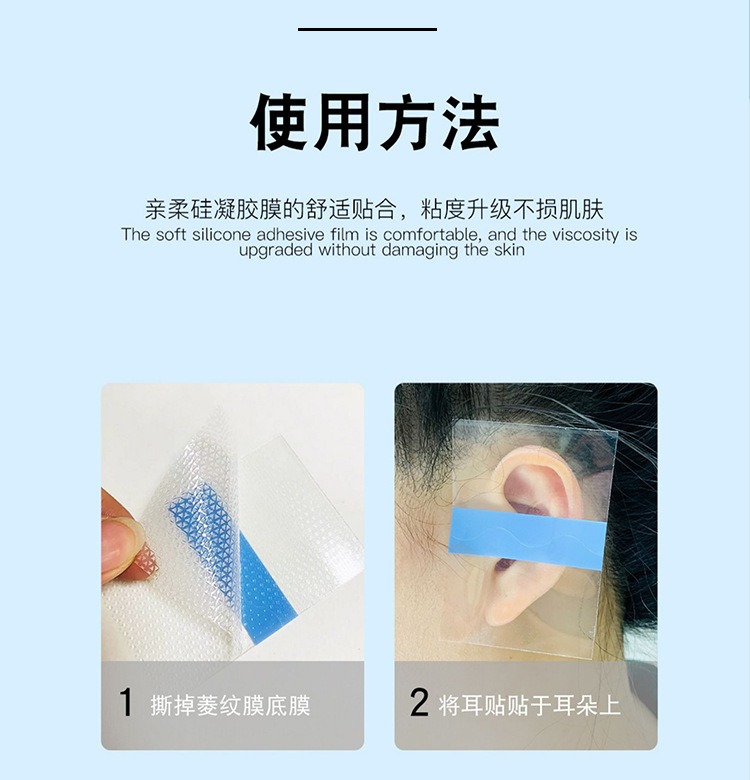 使用方法

亲柔硅凝胶膜的舒适贴合，粘度升级不损肌肤
The soft silicone adhesive film is comfortable, and the viscosity is upgraded without damaging the skin

1 撕掉菱纹膜底膜

2 将耳贴贴于耳朵上