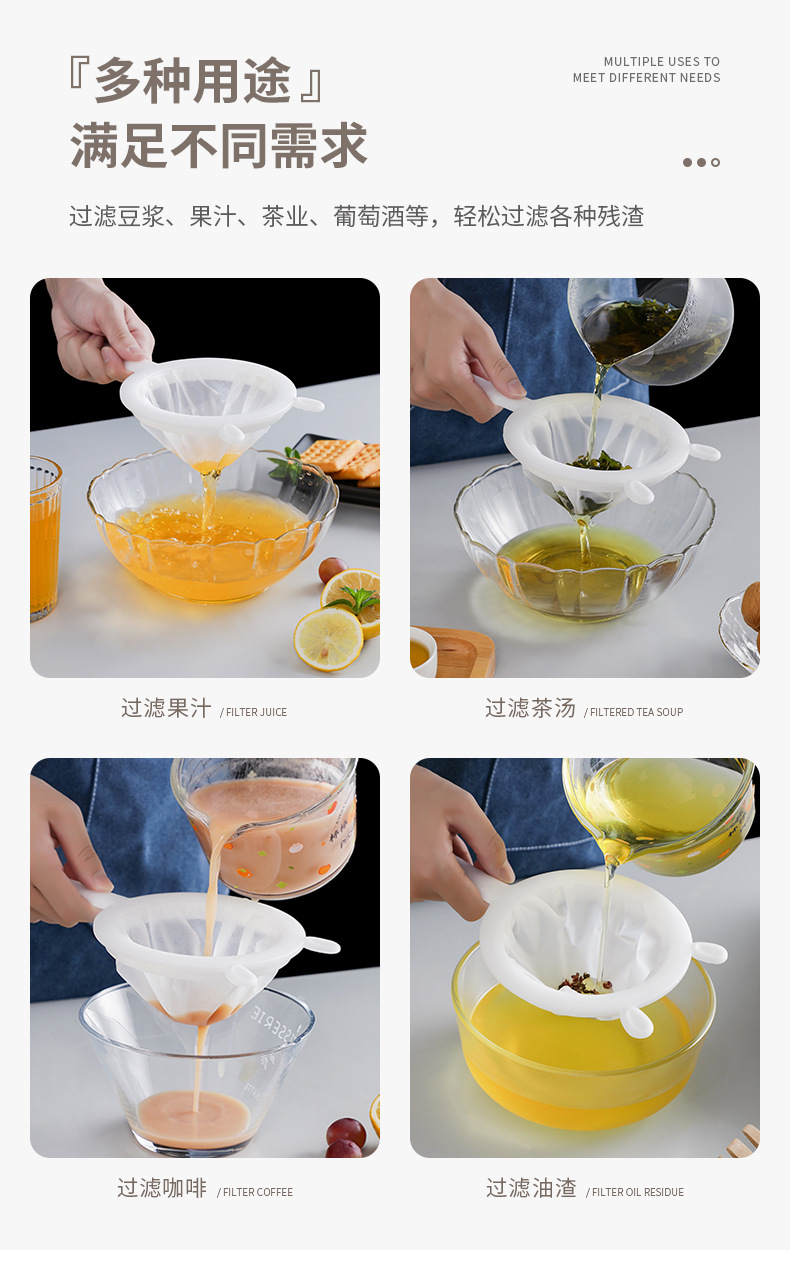 『多种用途』
满足不同需求

MULTIPLE USES TO MEET DIFFERENT NEEDS

过滤豆浆、果汁、茶业、葡萄酒等，轻松过滤各种残渣

过滤果汁 / FILTER JUICE

过滤茶汤 / FILTERED TEA SOUP

过滤咖啡 / FILTER COFFEE

过滤油渣 / FILTER OIL RESIDUE