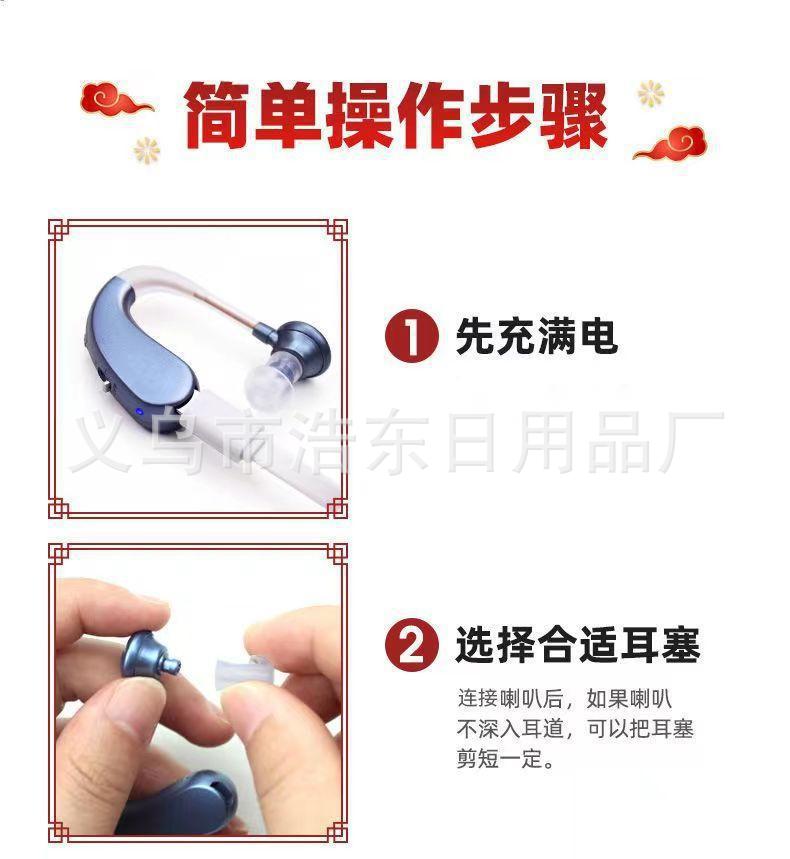 简单操作步骤

1 先充满电

义乌市浩东日用品厂

2 选择合适耳塞

连接喇叭后，如果喇叭不深入耳道，可以把耳塞剪短一定。