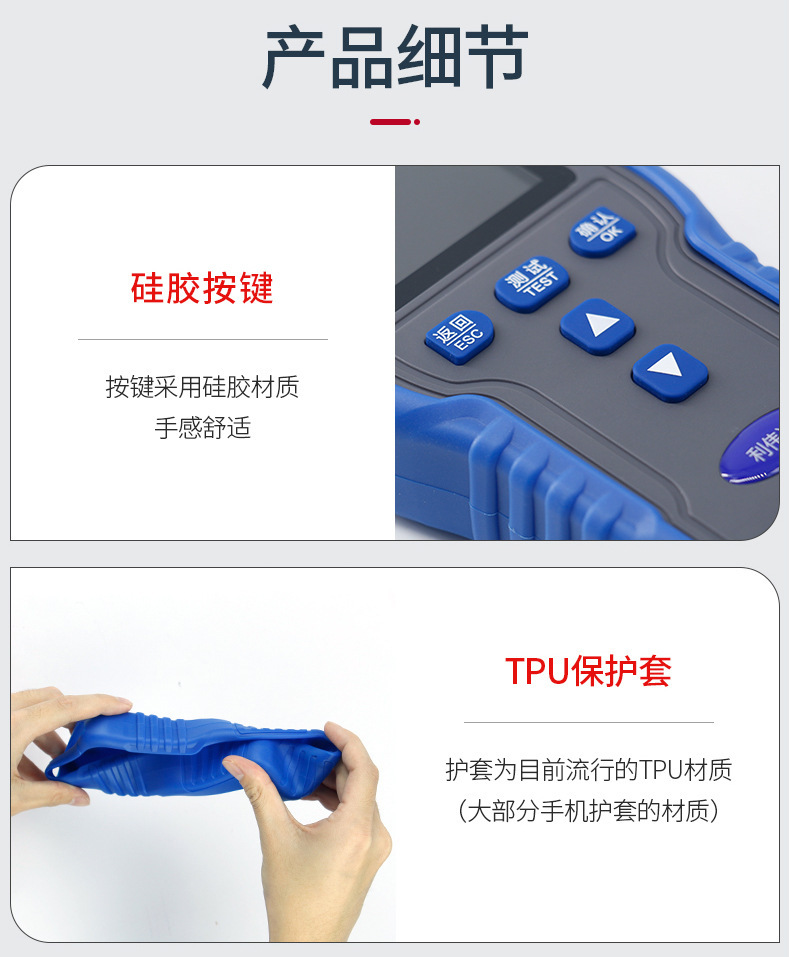 产品细节

硅胶按键

按键采用硅胶材质
手感舒适

确认
OK

测试
TEST

返回
ESC

利佳

TPU保护套

护套为目前流行的TPU材质
（大部分手机护套的材质）