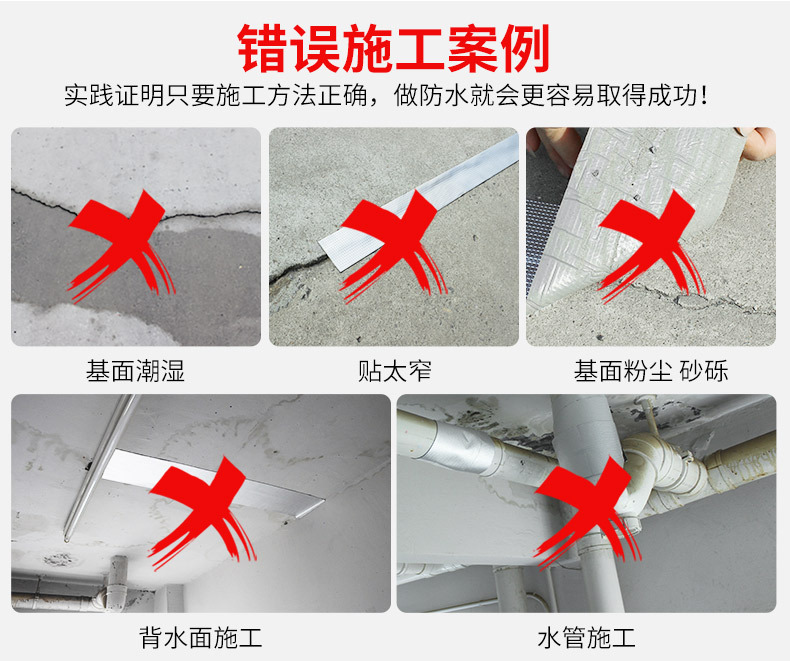 错误施工案例

实践证明只要施工方法正确，做防水就会更容易取得成功！

基面潮湿

贴太窄

基面粉尘 砂砾

背水面施工

水管施工