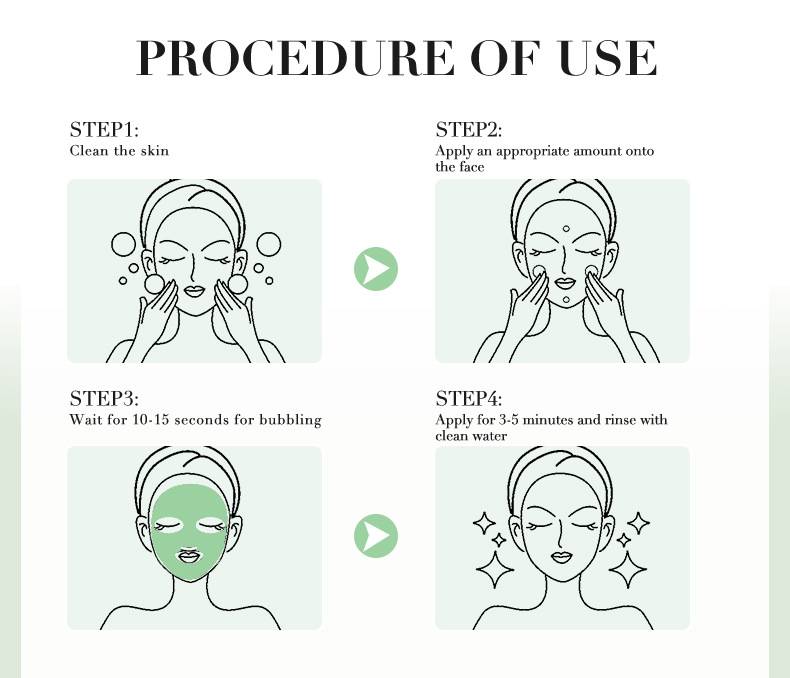 PROCEDURE OF USE

STEP1:
Clean the skin

STEP2:
Apply an appropriate amount onto the face

STEP3:
Wait for 10-15 seconds for bubbling

STEP4:
Apply for 3-5 minutes and rinse with clean water