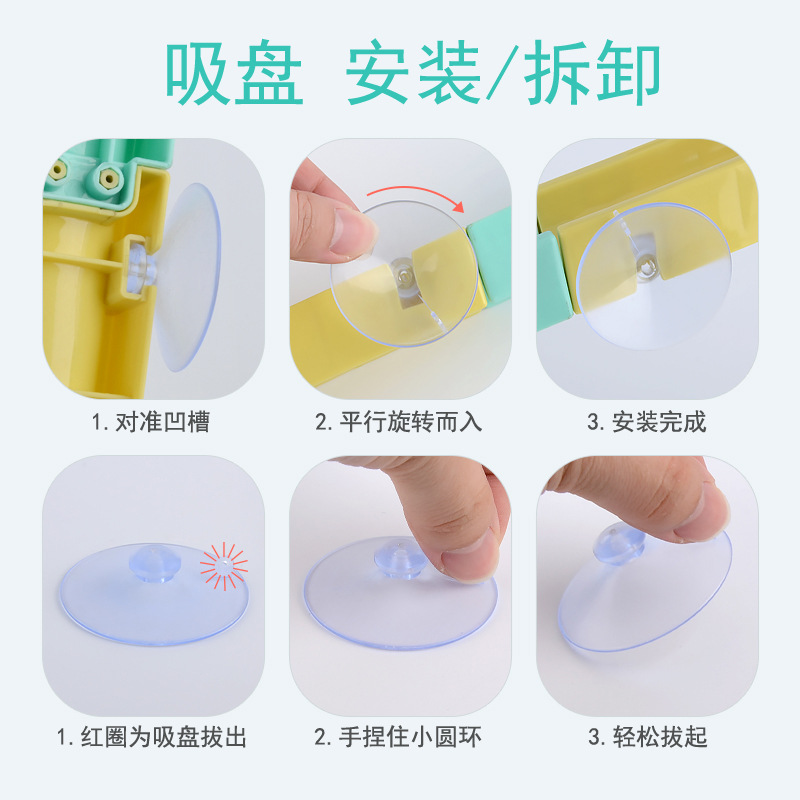 吸盘 安装/拆卸

1. 对准凹槽

2. 平行旋转而入

3. 安装完成

1. 红圈为吸盘拔出

2. 手捏住小圆环

3. 轻松拔起