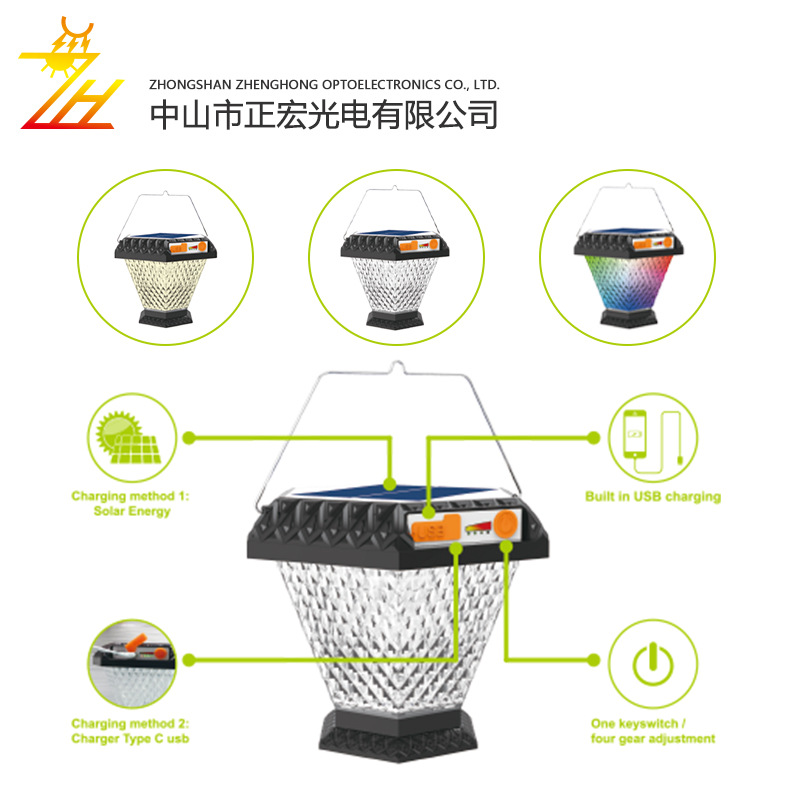 ZHONGSHAN ZHENGHONG OPTOELECTRONICS CO., LTD.
中山市正宏光电有限公司

Charging method 1:
Solar Energy

Built in USB charging

USB

Charging method 2:
Charger Type C usb

One keyswitch /
four gear adjustment