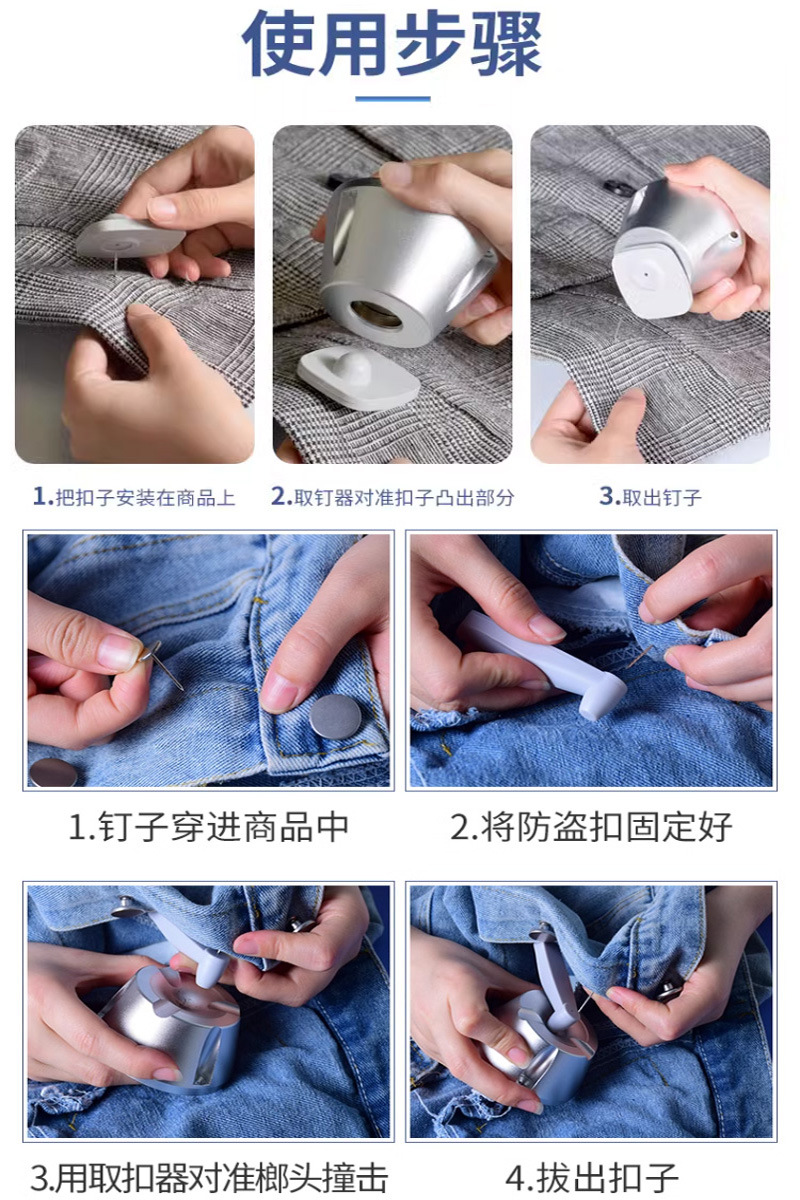 使用步骤

1.把扣子安装在商品上

2.取钉器对准扣子凸出部分

3.取出钉子

1.钉子穿进商品中

2.将防盗扣固定好

3.用取扣器对准榔头撞击

4.拔出扣子